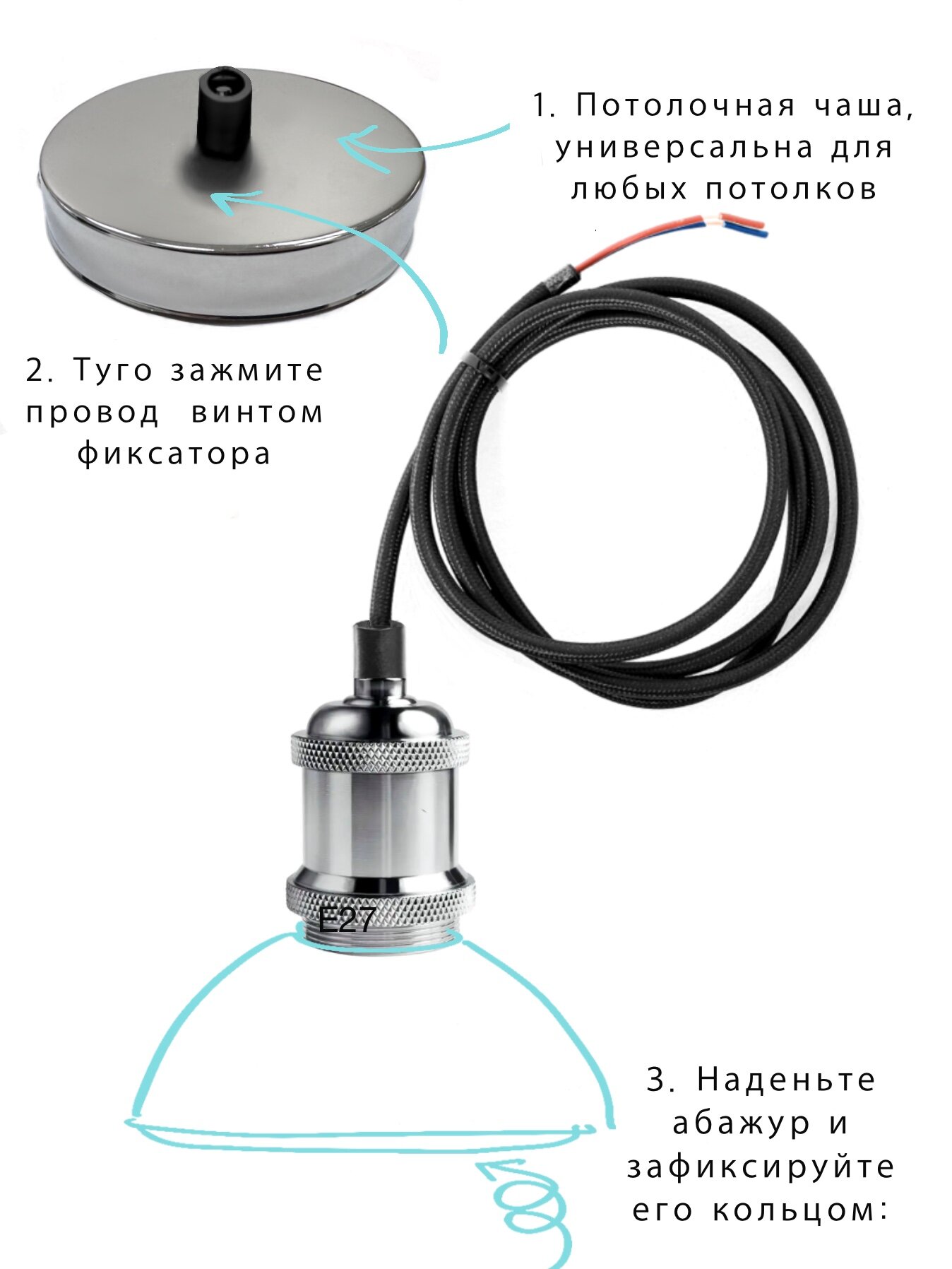 1. Потолочная чаша, универсальна для любых потолков

2. Туго зажмите провод винтом фиксатора

E27

3. Наденьте абажур и зафиксируйте его кольцом: