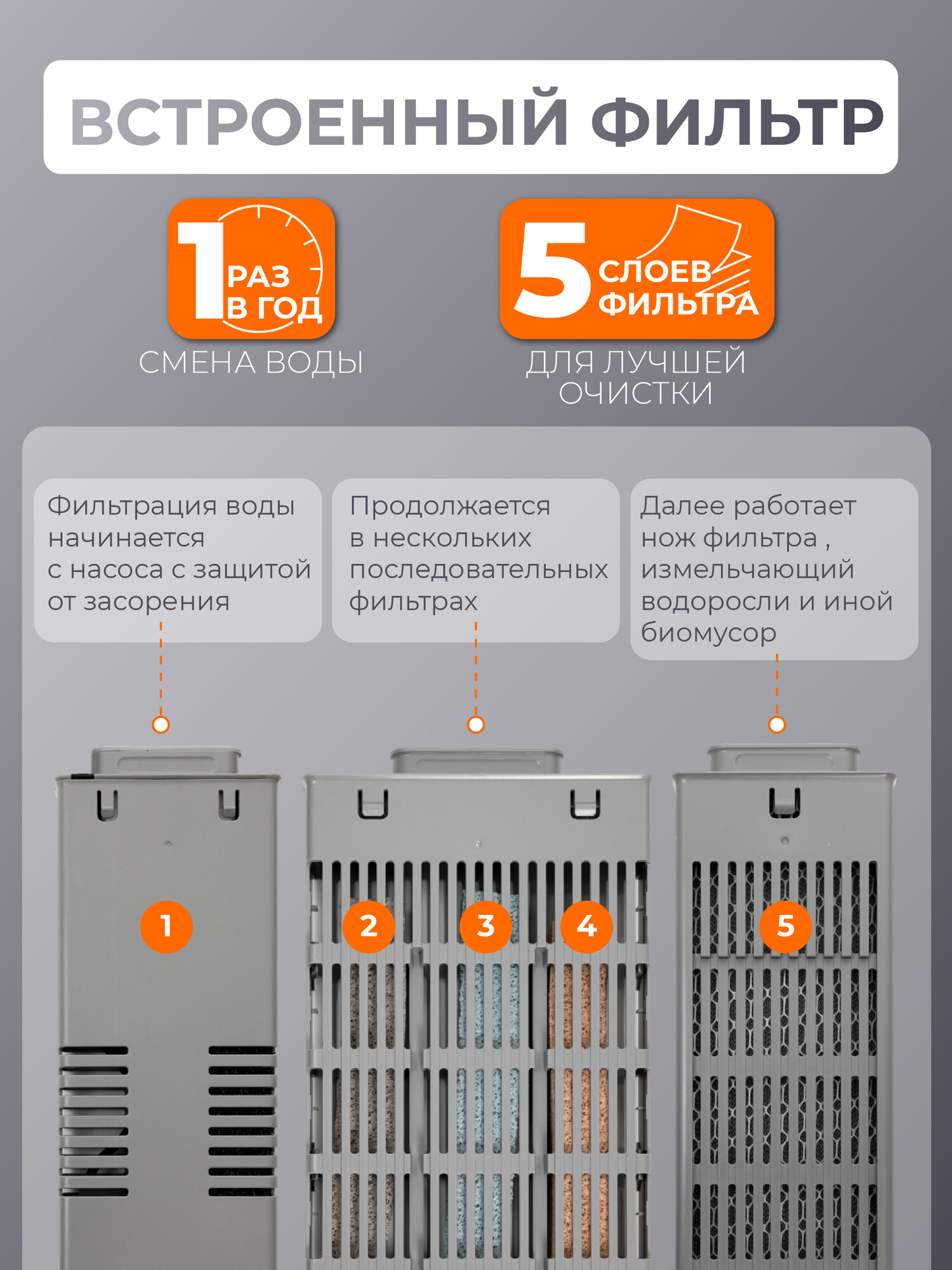 ВСТРОЕННЫЙ ФИЛЬТР

1 РАЗ В ГОД
СМЕНА ВОДЫ

5 СЛОЕВ ФИЛЬТРА
ДЛЯ ЛУЧШЕЙ ОЧИСТКИ

Фильтрация воды начинается с насоса с защитой от засорения

Продолжается в нескольких последовательных фильтрах

Далее работает нож фильтра , измельчающий водоросли и иной биомусор

1

2

3

4

5