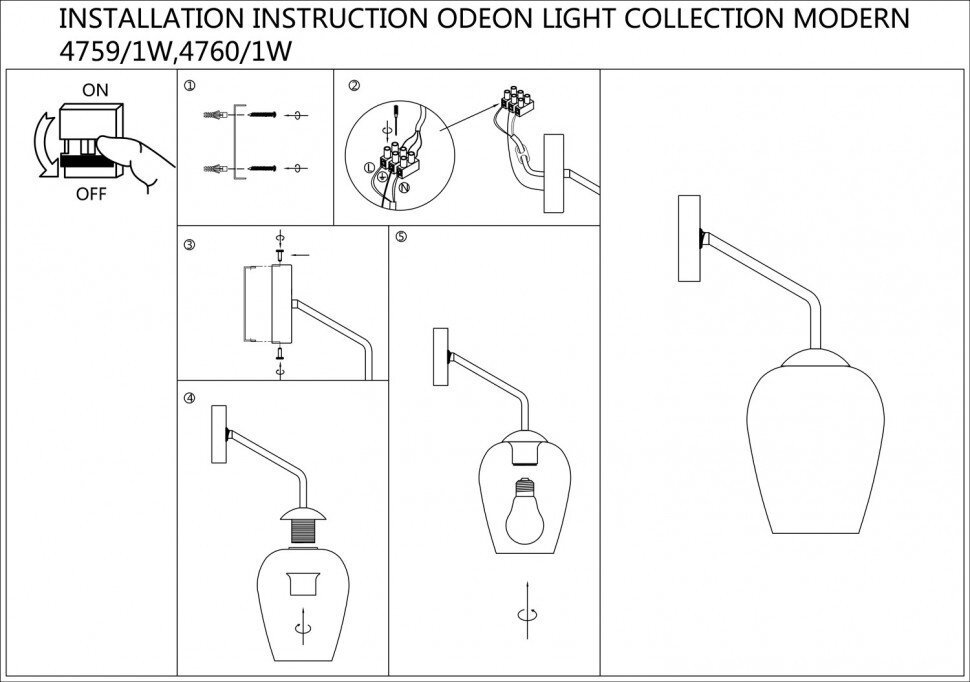 INSTALLATION INSTRUCTION ODEON LIGHT COLLECTION MODERN 4759/1W,4760/1W

ON

OFF

①

②

L

N

③

④

⑤