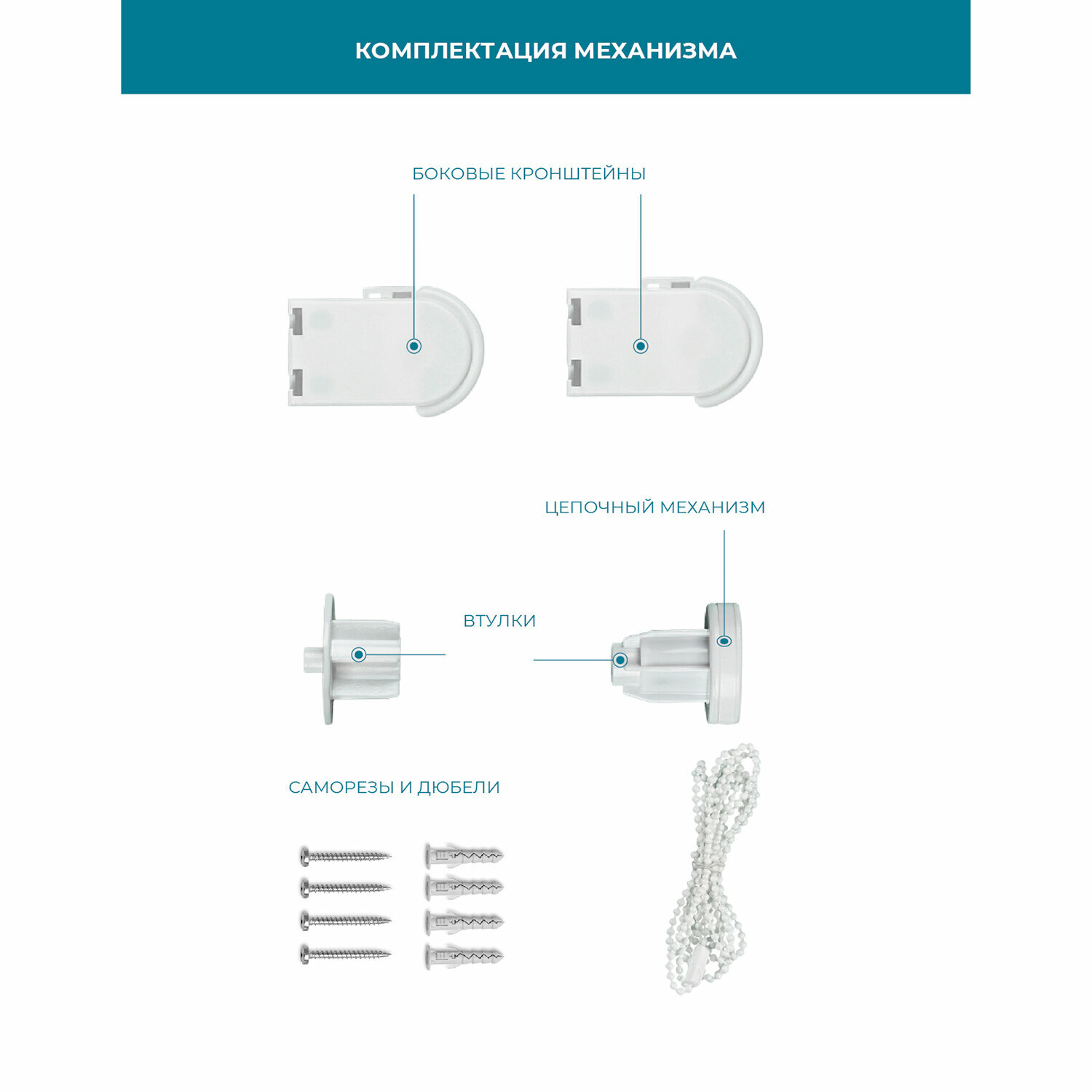 КОМПЛЕКТАЦИЯ МЕХАНИЗМА

БОКОВЫЕ КРОНШТЕЙНЫ

ЦЕПОЧНЫЙ МЕХАНИЗМ

ВТУЛКИ

САМОРЕЗЫ И ДЮБЕЛИ