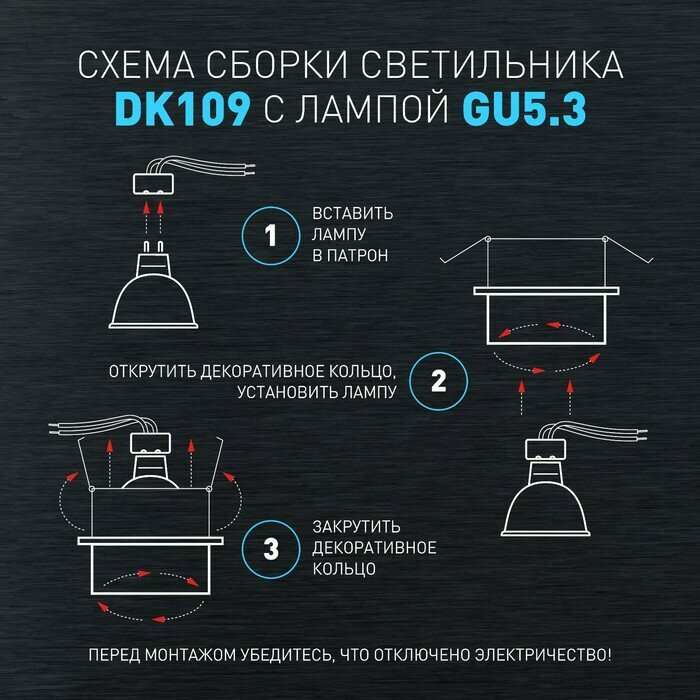 СХЕМА СБОРКИ СВЕТИЛЬНИКА
DK109 С ЛАМПОЙ GU5.3

1

ВСТАВИТЬ ЛАМПУ В ПАТРОН

ОТКРУТИТЬ ДЕКОРАТИВНОЕ КОЛЬЦО, УСТАНОВИТЬ ЛАМПУ

2

3

ЗАКРУТИТЬ ДЕКОРАТИВНОЕ КОЛЬЦО

ПЕРЕД МОНТАЖОМ УБЕДИТЕСЬ, ЧТО ОТКЛЮЧЕНО ЭЛЕКТРИЧЕСТВО!