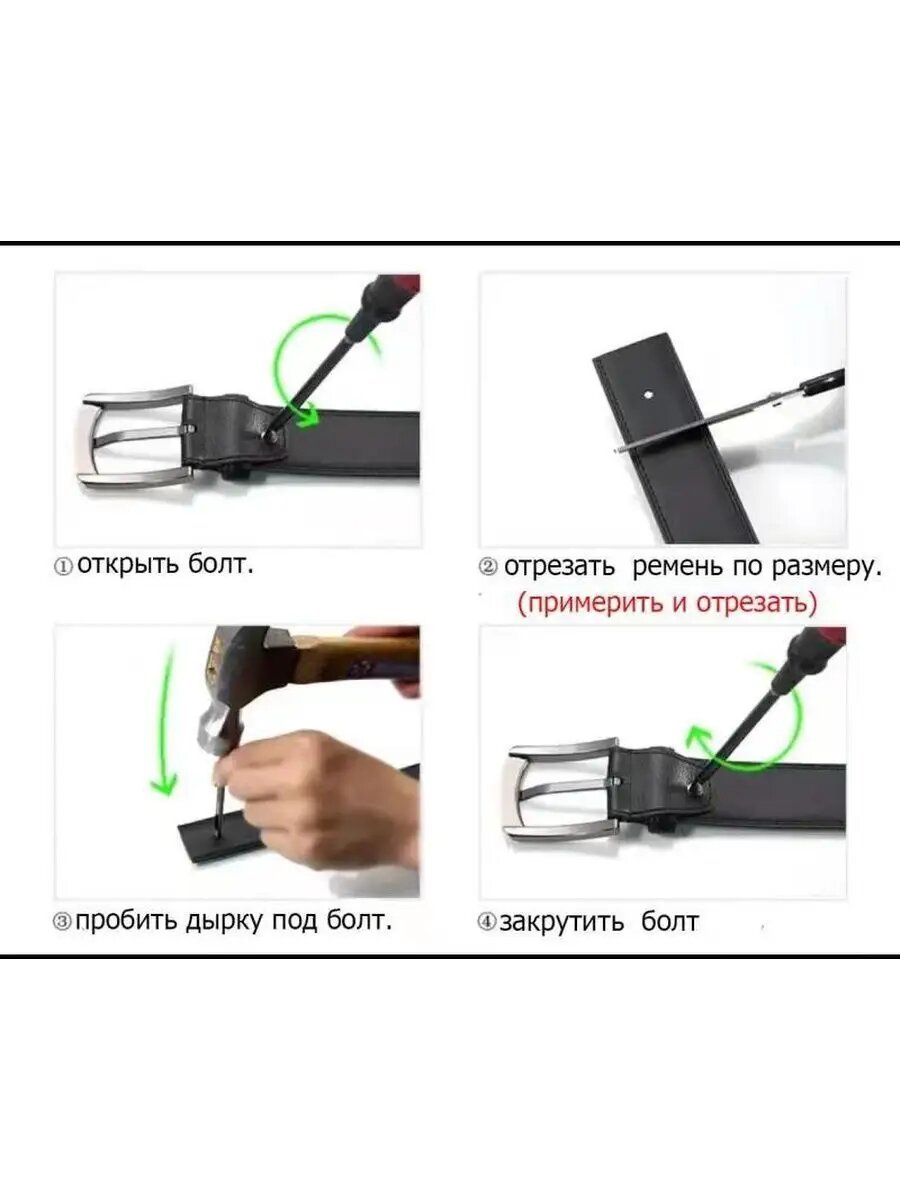 ①открыть болт.

② отрезать ремень по размеру.
(примерить и отрезать)

③пробить дырку под болт.

④закрутить болт