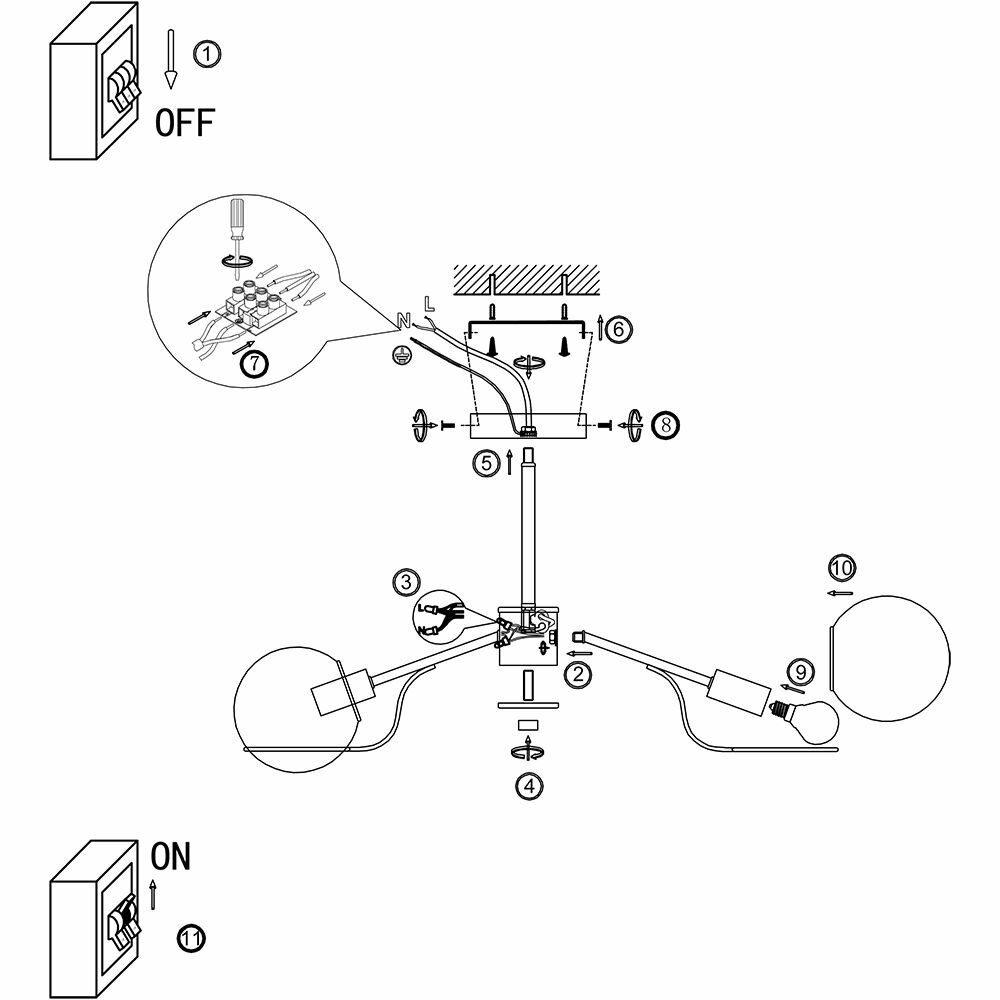 1
OFF

7
N
L
6
8
5
3
10
2
9
4

ON
11