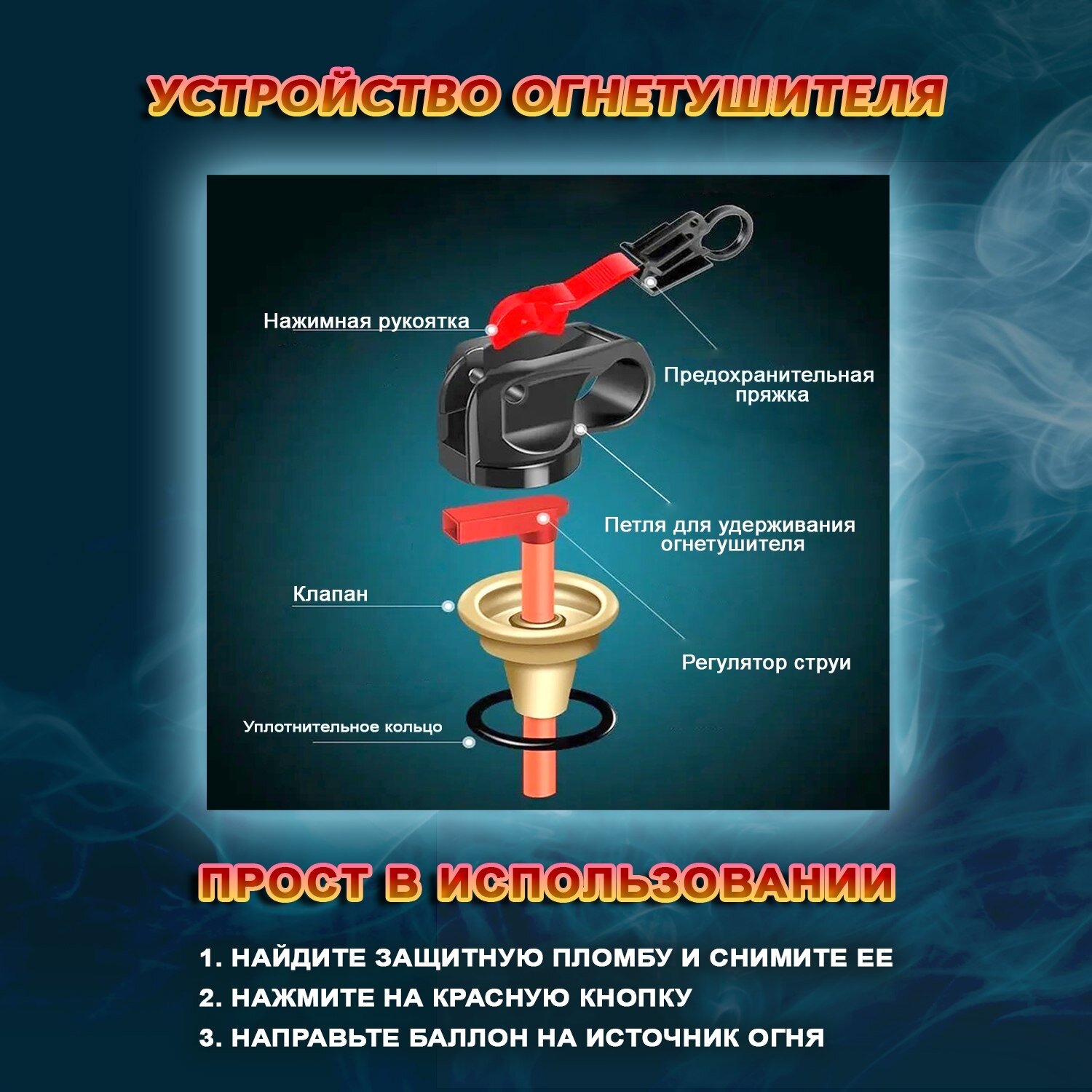 УСТРОЙСТВО ОГНЕТУШИТЕЛЯ

Нажимная рукоятка

Предохранительная пряжка

Петля для удерживания огнетушителя

Клапан

Регулятор струи

Уплотнительное кольцо

ПРОСТ В ИСПОЛЬЗОВАНИИ

1. НАЙДИТЕ ЗАЩИТНУЮ ПЛОМБУ И СНИМИТЕ ЕЕ
2. НАЖМИТЕ НА КРАСНУЮ КНОПКУ
3. НАПРАВЬТЕ БАЛЛОН НА ИСТОЧНИК ОГНЯ