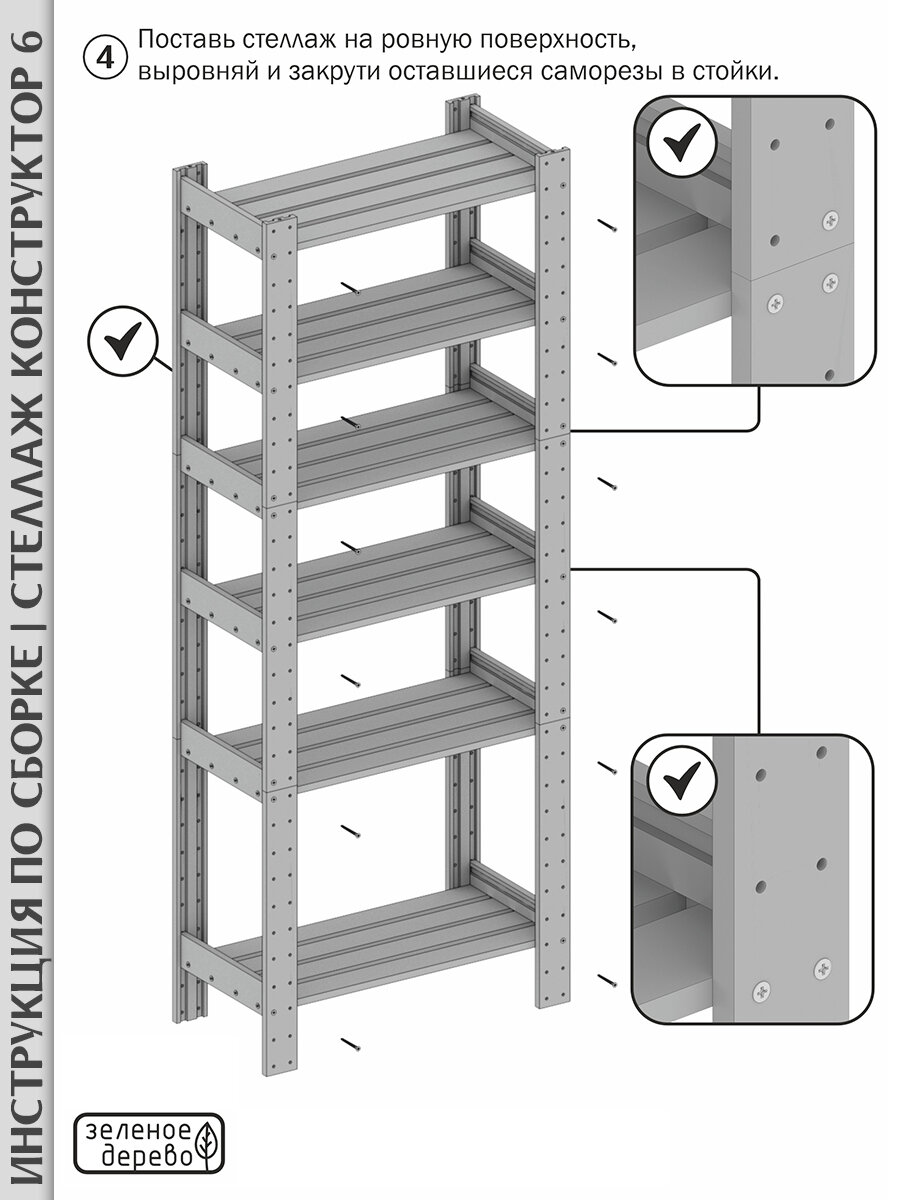 ИНСТРУКЦИЯ ПО СБОРКЕ | СТЕЛЛАЖ КОНСТРУКТОР 6

4 Поставь стеллаж на ровную поверхность, выровняй и закрути оставшиеся саморезы в стойки.

зеленое дерево