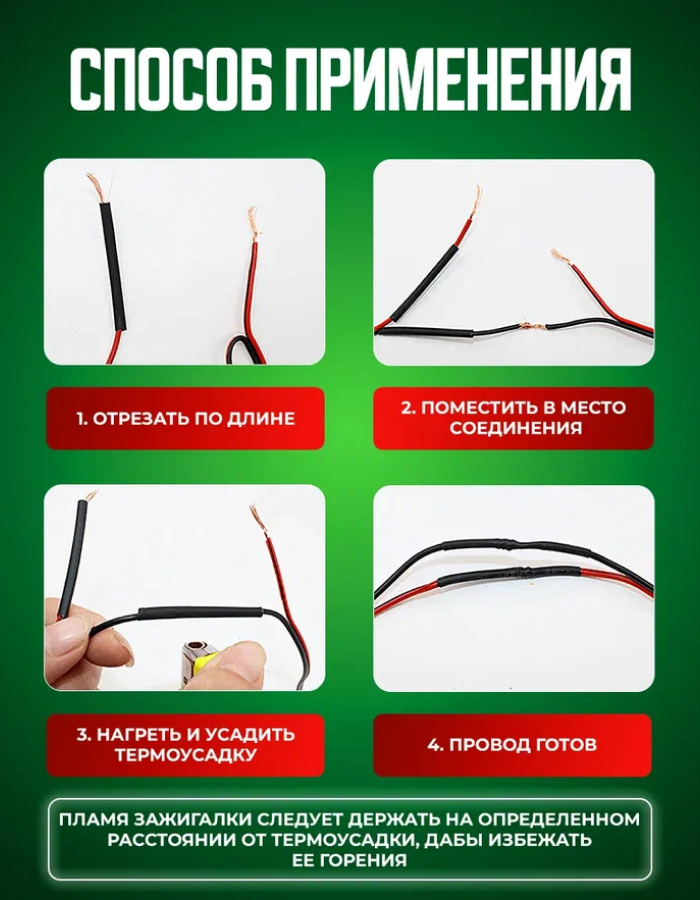 СПОСОБ ПРИМЕНЕНИЯ

1. ОТРЕЗАТЬ ПО ДЛИНЕ

2. ПОМЕСТИТЬ В МЕСТО СОЕДИНЕНИЯ

3. НАГРЕТЬ И УСАДИТЬ ТЕРМОУСАДКУ

4. ПРОВОД ГОТОВ

ПЛАМЯ ЗАЖИГАЛКИ СЛЕДУЕТ ДЕРЖАТЬ НА ОПРЕДЕЛЕННОМ РАССТОЯНИИ ОТ ТЕРМОУСАДКИ, ДАБЫ ИЗБЕЖАТЬ ЕЕ ГОРЕНИЯ