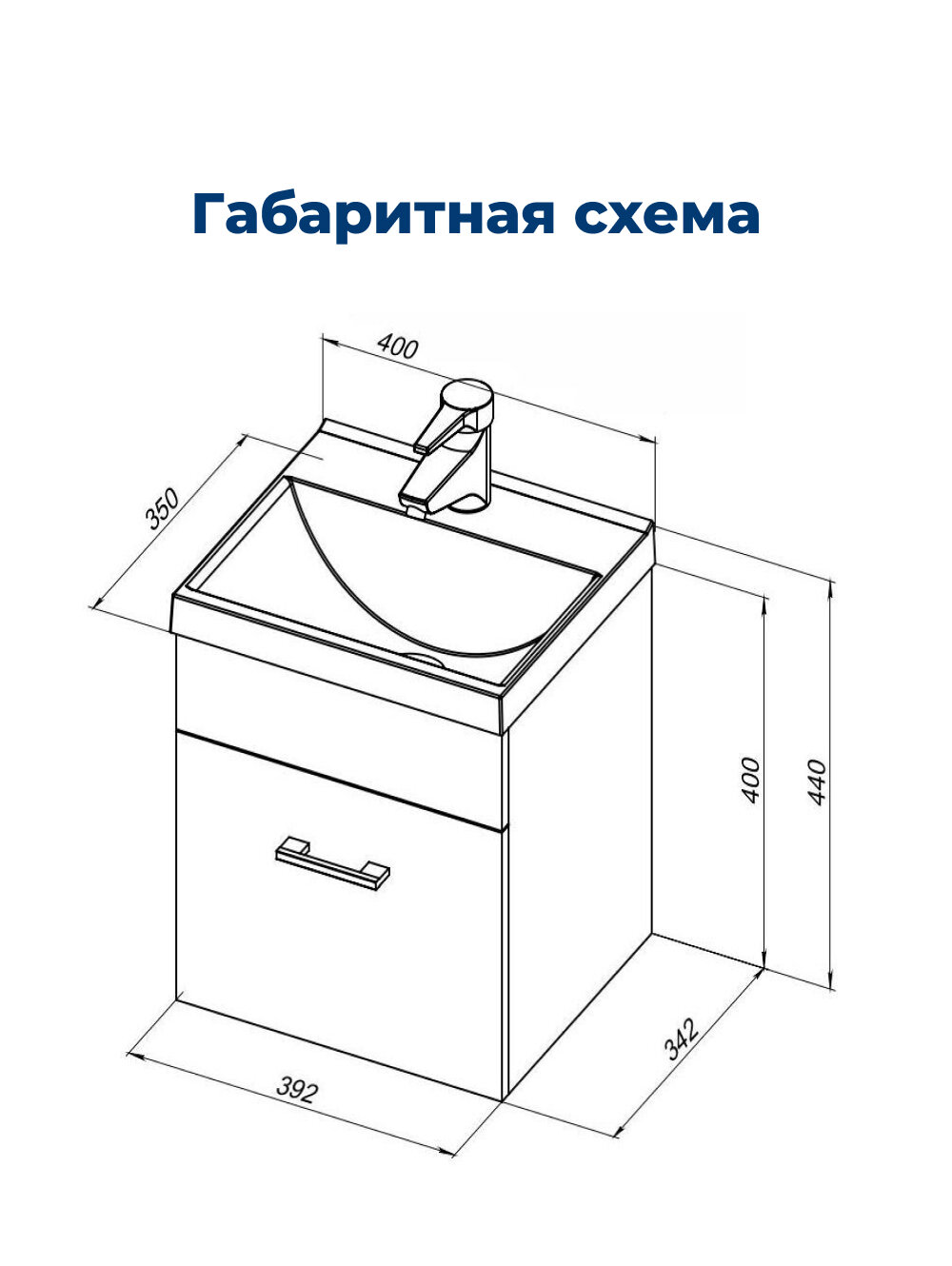 Габаритная схема

400

350

400

440

342

392