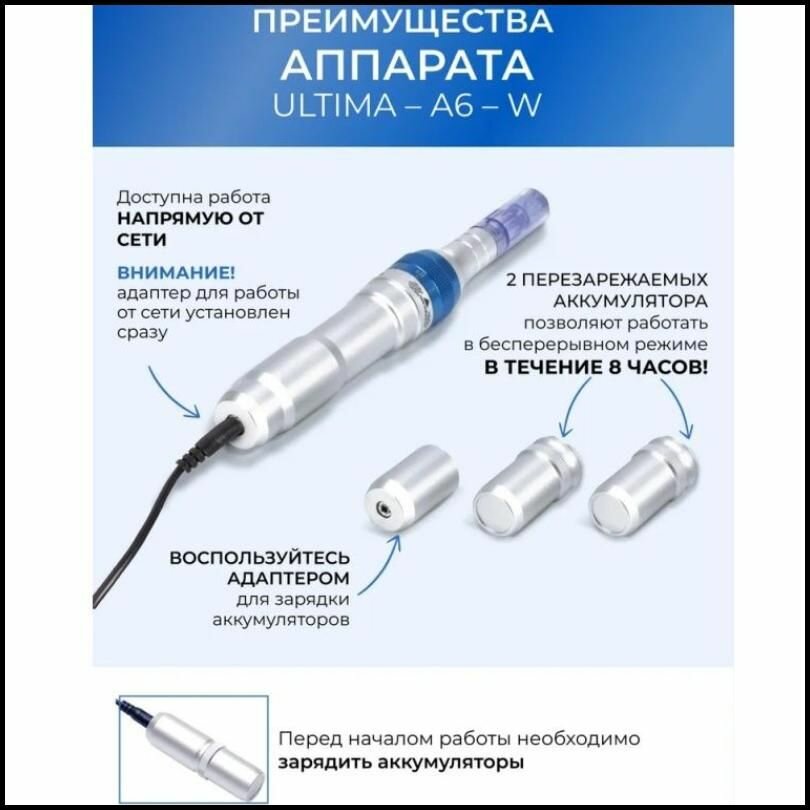 ПРЕИМУЩЕСТВА АППАРАТА
ULTIMA – A6 – W

Доступна работа НАПРЯМУЮ ОТ СЕТИ

ВНИМАНИЕ! адаптер для работы от сети установлен сразу

2 ПЕРЕЗАРЕЖАЕМЫХ АККУМУЛЯТОРА позволяют работать в бесперерывном режиме В ТЕЧЕНИЕ 8 ЧАСОВ!

ВОСПОЛЬЗУЙТЕСЬ АДАПТЕРОМ для зарядки аккумуляторов

Перед началом работы необходимо зарядить аккумуляторы