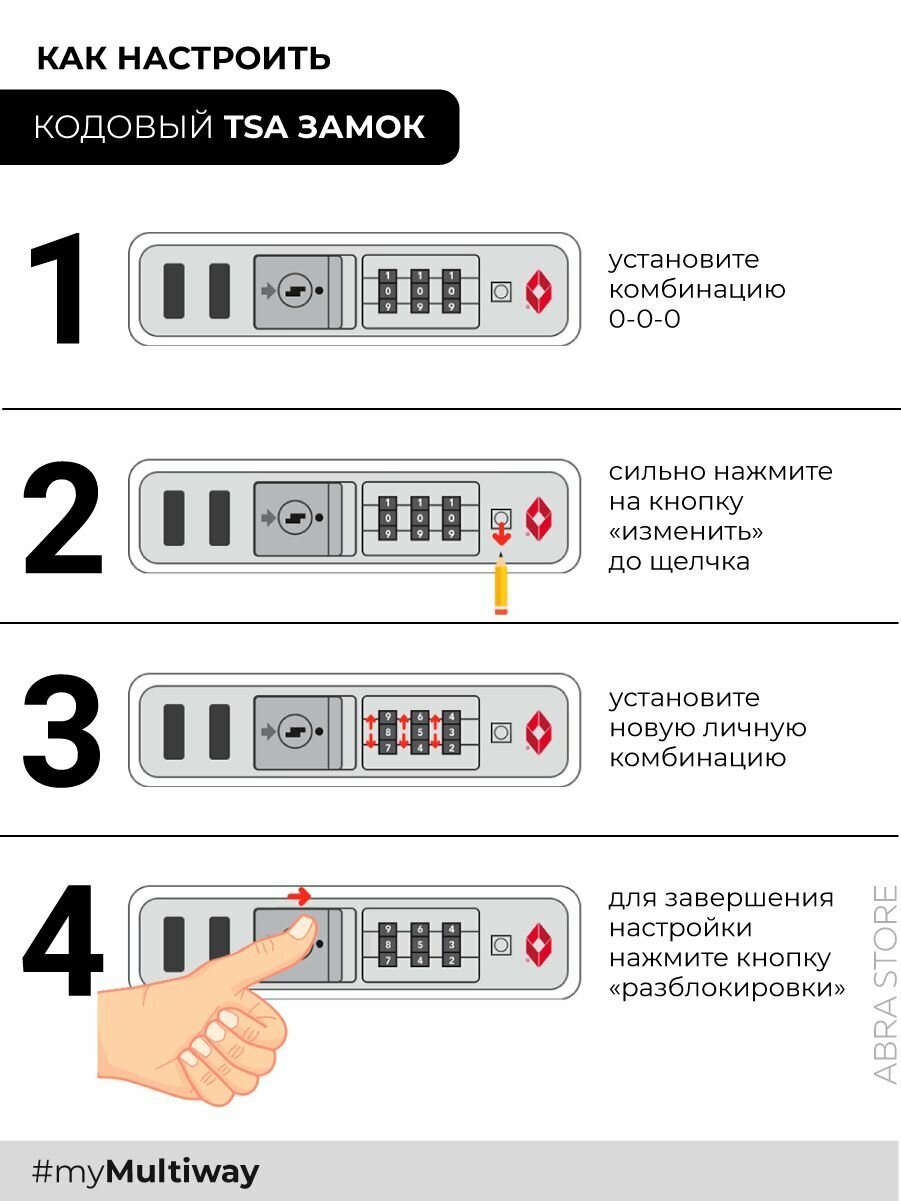 КАК НАСТРОИТЬ

КОДОВЫЙ TSA ЗАМОК

1

1 1 1
0 0 0
9 9 9

установите комбинацию 0-0-0

2

1 1 1
0 0 0
9 9 9

сильно нажмите на кнопку «изменить» до щелчка

3

9 6 4
8 5 3
7 4 2

установите новую личную комбинацию

4

9 6 4
8 5 3
7 4 2

для завершения настройки нажмите кнопку «разблокировки»

ABRA STORE

#myMultiway