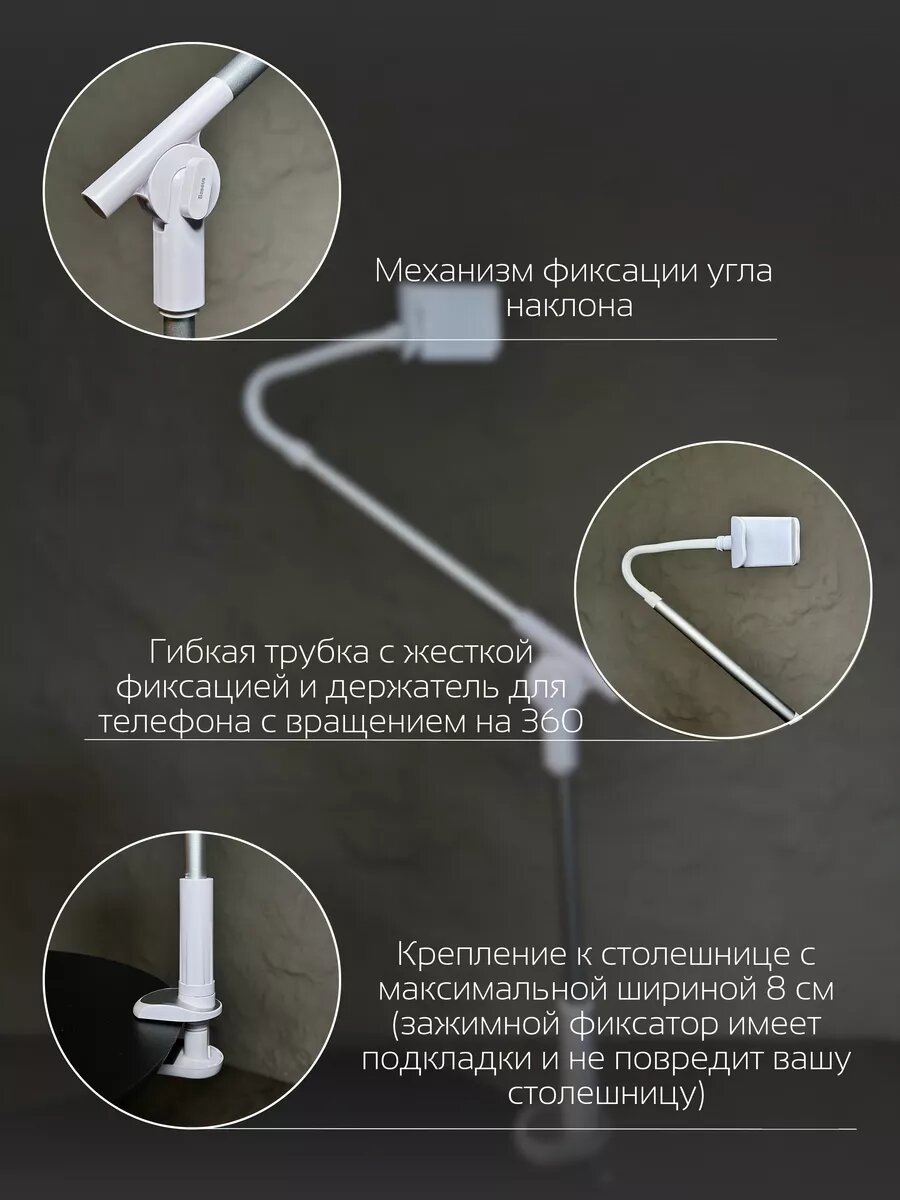 Baseus

Механизм фиксации угла наклона

Гибкая трубка с жесткой фиксацией и держатель для телефона с вращением на 360

Крепление к столешнице с максимальной шириной 8 см (зажимной фиксатор имеет подкладки и не повредит вашу столешницу)