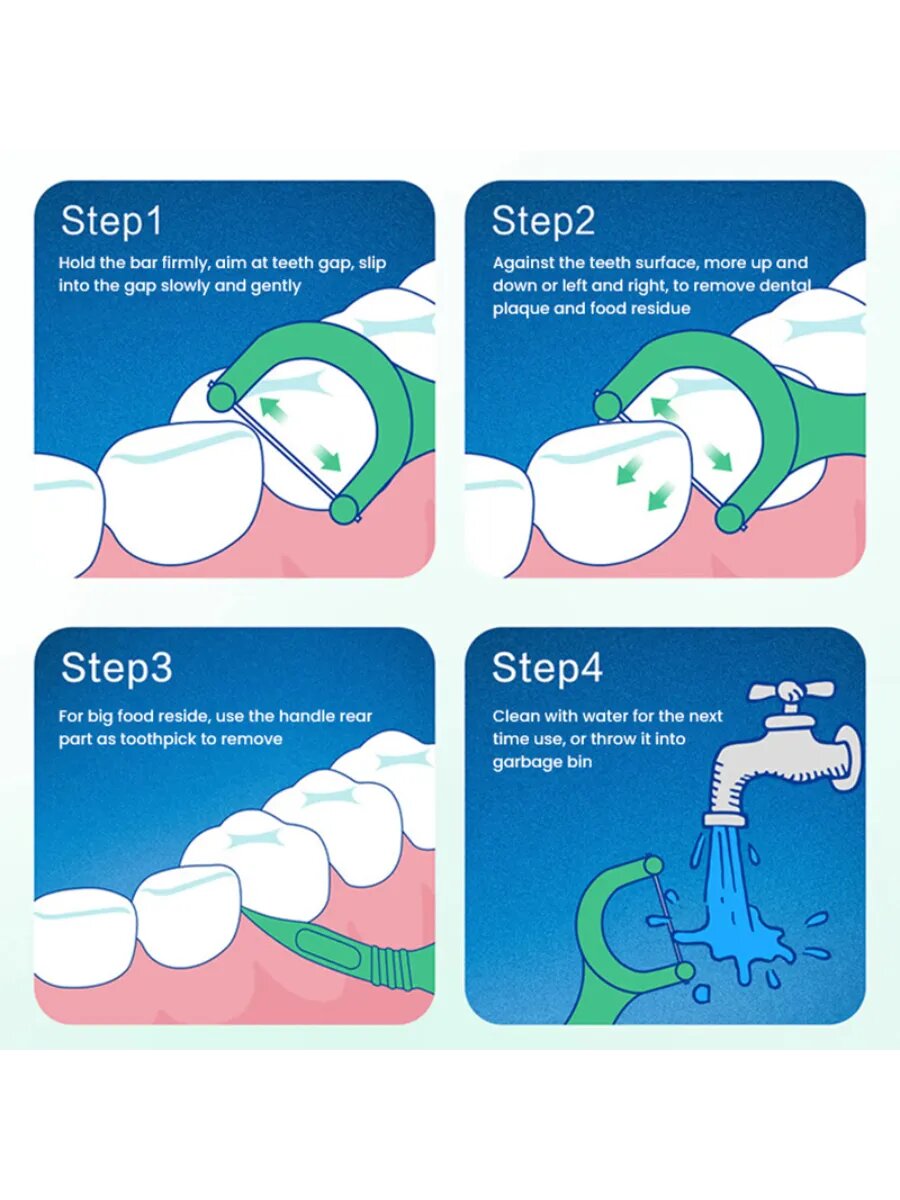 Step1
Hold the bar firmly, aim at teeth gap, slip into the gap slowly and gently

Step2
Against the teeth surface, more up and down or left and right, to remove dental plaque and food residue

Step3
For big food reside, use the handle rear part as toothpick to remove

Step4
Clean with water for the next time use, or throw it into garbage bin