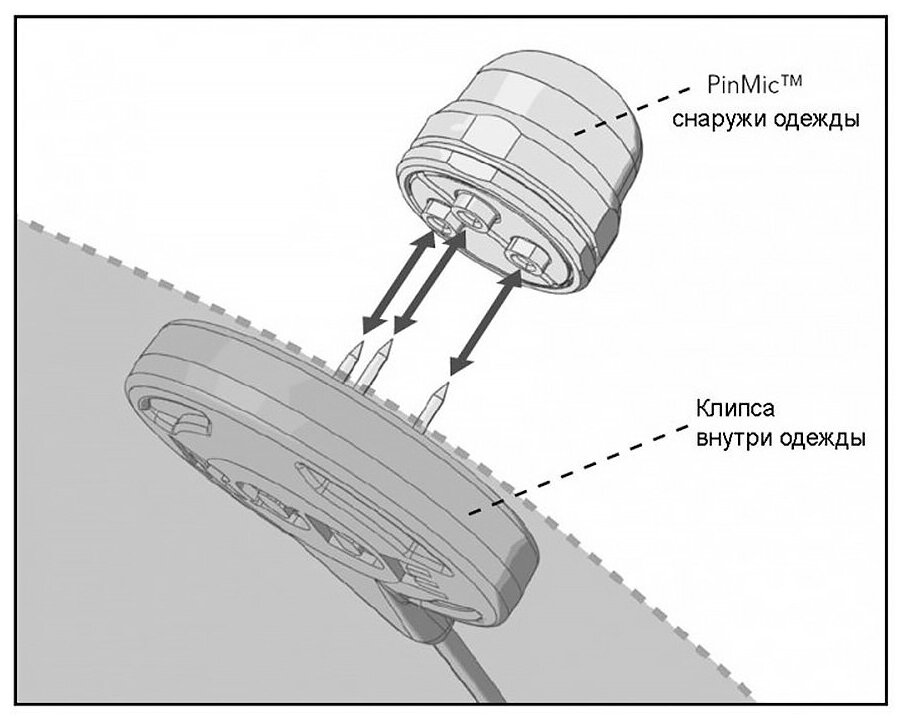 PinMic™
снаружи одежды

Клипса
внутри одежды