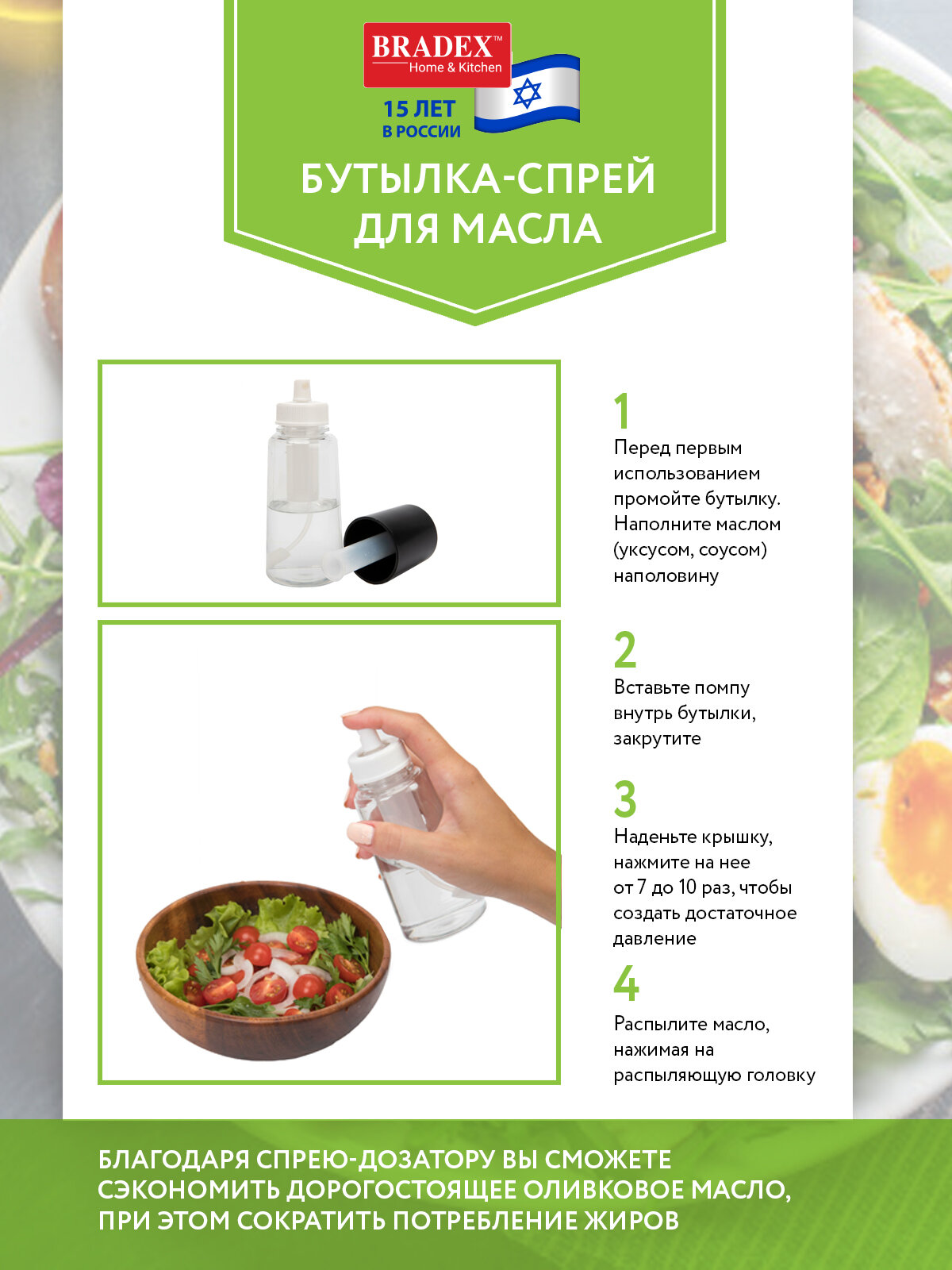 BRADEX™
Home & Kitchen

15 ЛЕТ
В РОССИИ

БУТЫЛКА-СПРЕЙ
ДЛЯ МАСЛА

1
Перед первым использованием промойте бутылку. Наполните маслом (уксусом, соусом) наполовину

2
Вставьте помпу внутрь бутылки, закрутите

3
Наденьте крышку, нажмите на нее от 7 до 10 раз, чтобы создать достаточное давление

4
Распылите масло, нажимая на распыляющую головку

БЛАГОДАРЯ СПРЕЮ-ДОЗАТОРУ ВЫ СМОЖЕТЕ СЭКОНОМИТЬ ДОРОГОСТОЯЩЕЕ ОЛИВКОВОЕ МАСЛО, ПРИ ЭТОМ СОКРАТИТЬ ПОТРЕБЛЕНИЕ ЖИРОВ