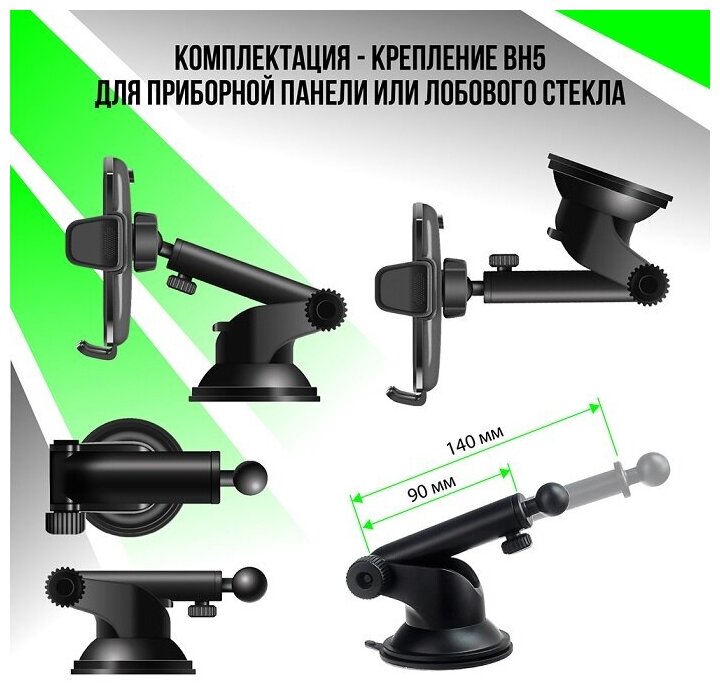 КОМПЛЕКТАЦИЯ - КРЕПЛЕНИЕ BH5
ДЛЯ ПРИБОРНОЙ ПАНЕЛИ ИЛИ ЛОБОВОГО СТЕКЛА

140 мм
90 мм