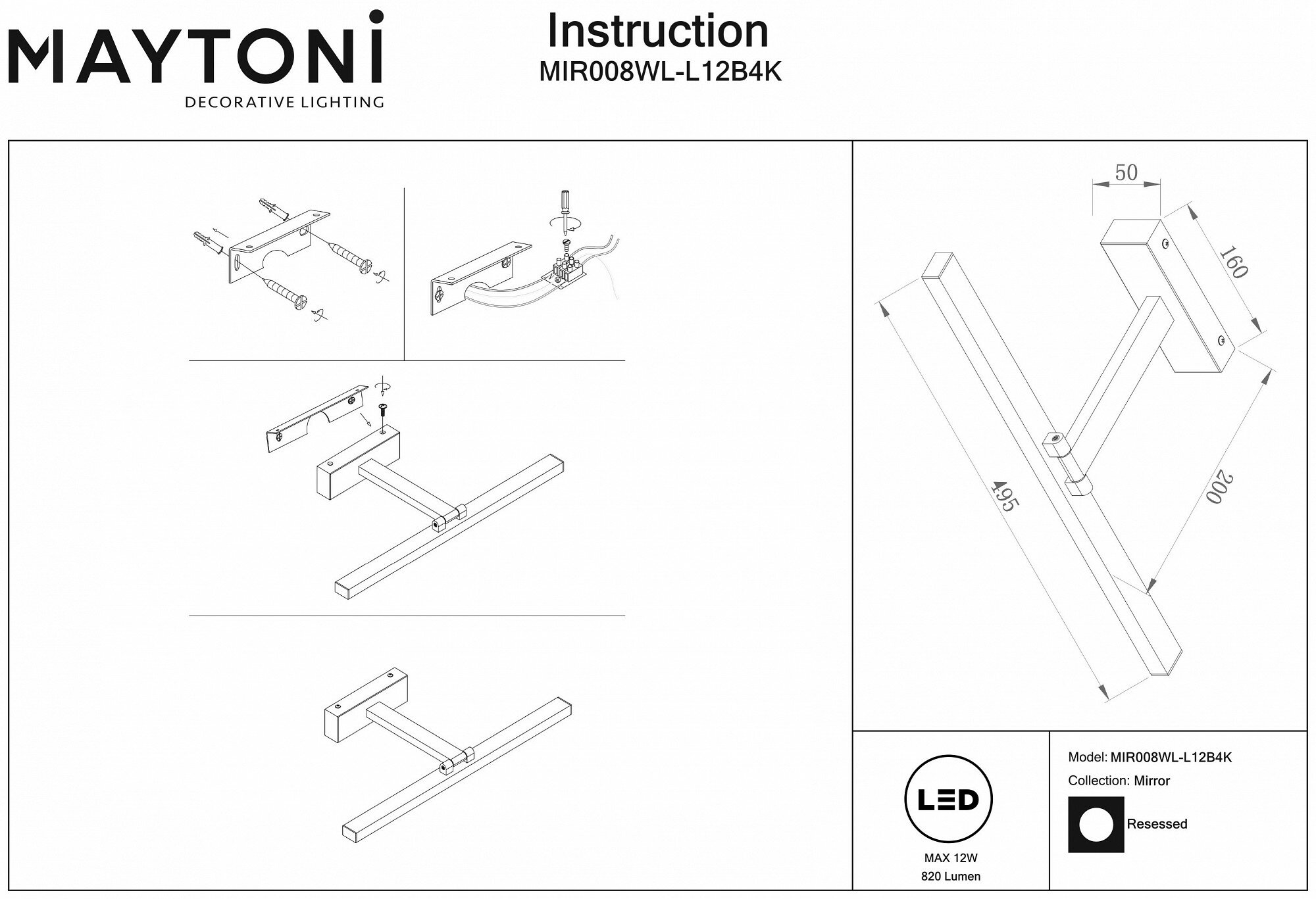 MAYTONI
DECORATIVE LIGHTING

Instruction
MIR008WL-L12B4K

50
160
495
200

LED
MAX 12W
820 Lumen

Model: MIR008WL-L12B4K
Collection: Mirror
Resessed