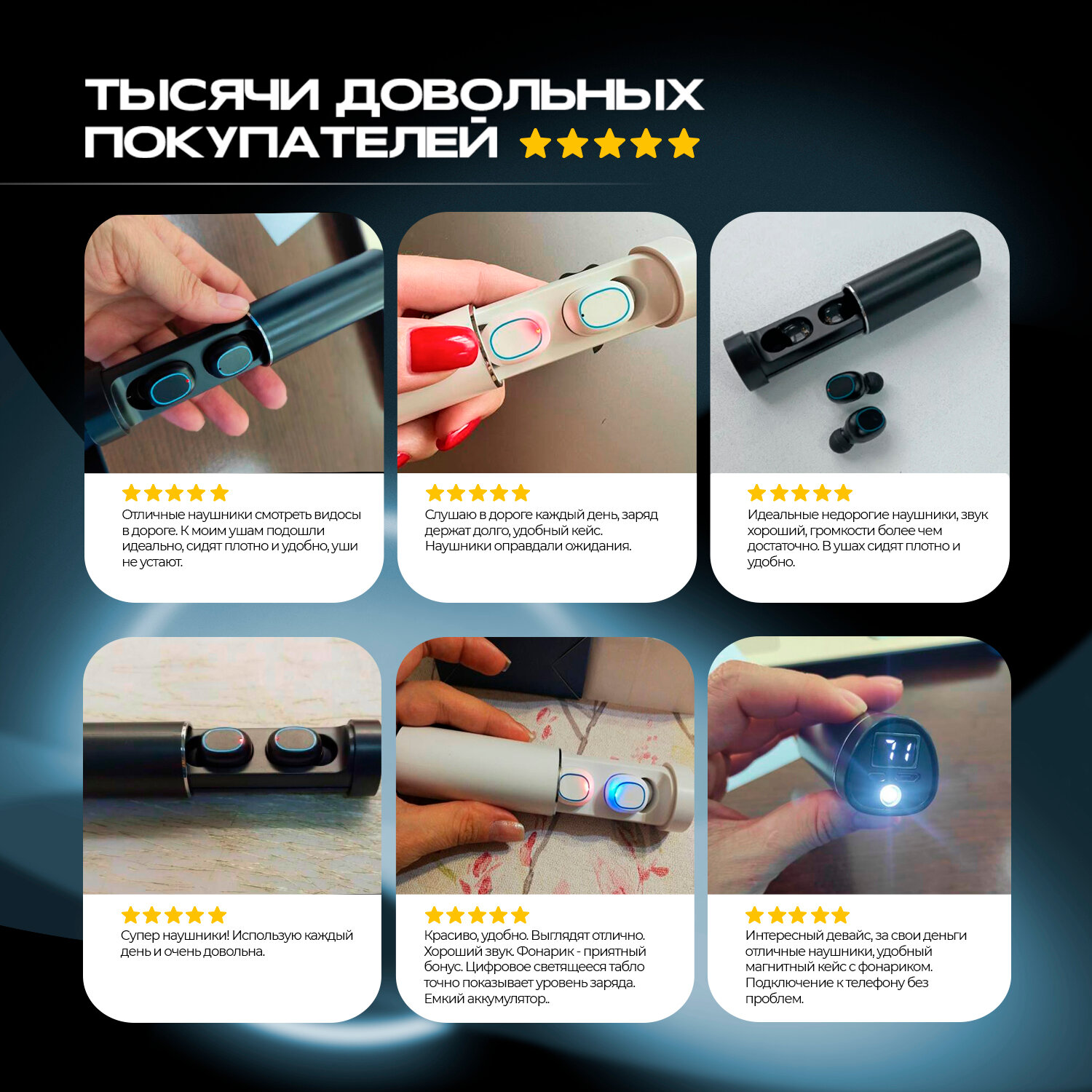 ТЫСЯЧИ ДОВОЛЬНЫХ ПОКУПАТЕЛЕЙ ★★★★★

★★★★★
Отличные наушники смотреть видосы в дороге. К моим ушам подошли идеально, сидят плотно и удобно, уши не устают.

★★★★★
Слушаю в дороге каждый день, заряд держат долго, удобный кейс. Наушники оправдали ожидания.

★★★★★
Идеальные недорогие наушники, звук хороший, громкости более чем достаточно. В ушах сидят плотно и удобно.

★★★★★
Супер наушники! Использую каждый день и очень довольна.

★★★★★
Красиво, удобно. Выглядят отлично. Хороший звук. Фонарик - приятный бонус. Цифровое светящееся табло точно показывает уровень заряда. Емкий аккумулятор..

71

★★★★★
Интересный девайс, за свои деньги отличные наушники, удобный магнитный кейс с фонариком. Подключение к телефону без проблем.