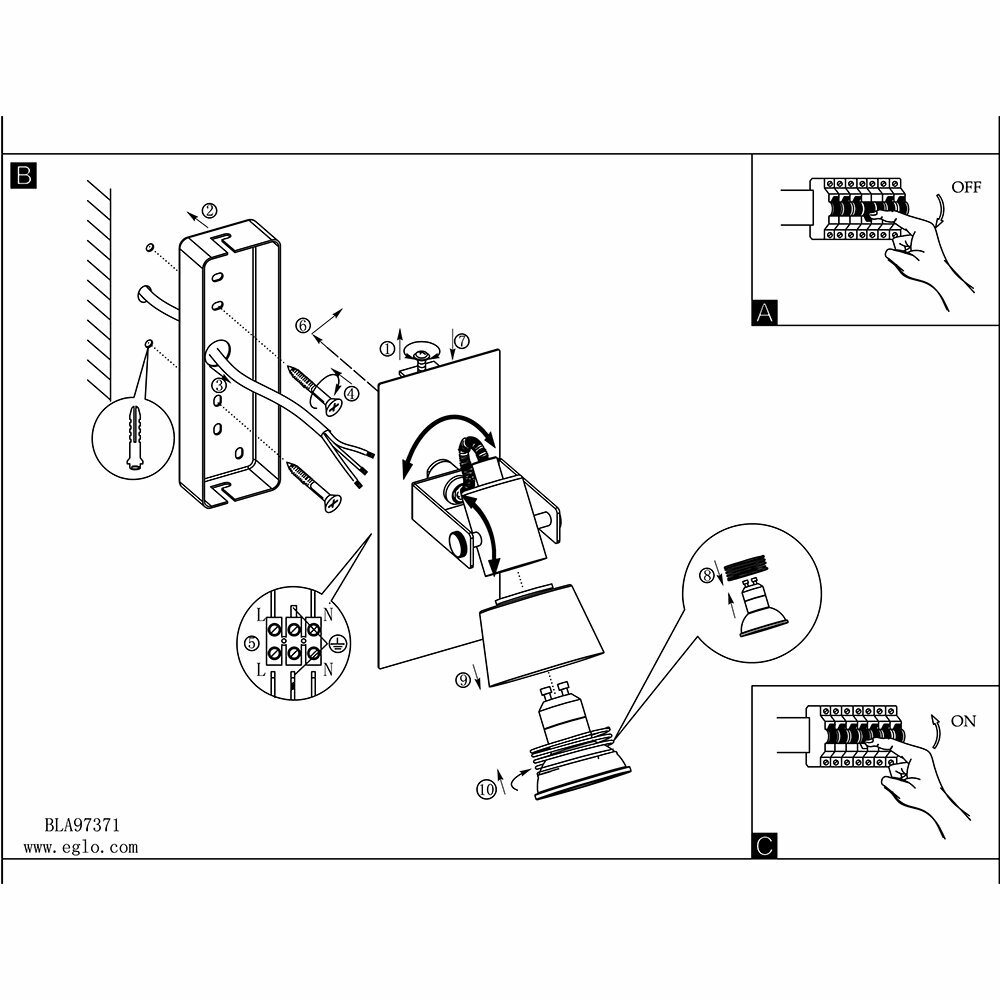 B

②

⑥

①

⑦

③

④

L
N

⑤

L
N

⑧

⑨

⑩

OFF

A

ON

C

BLA97371
www.eglo.com