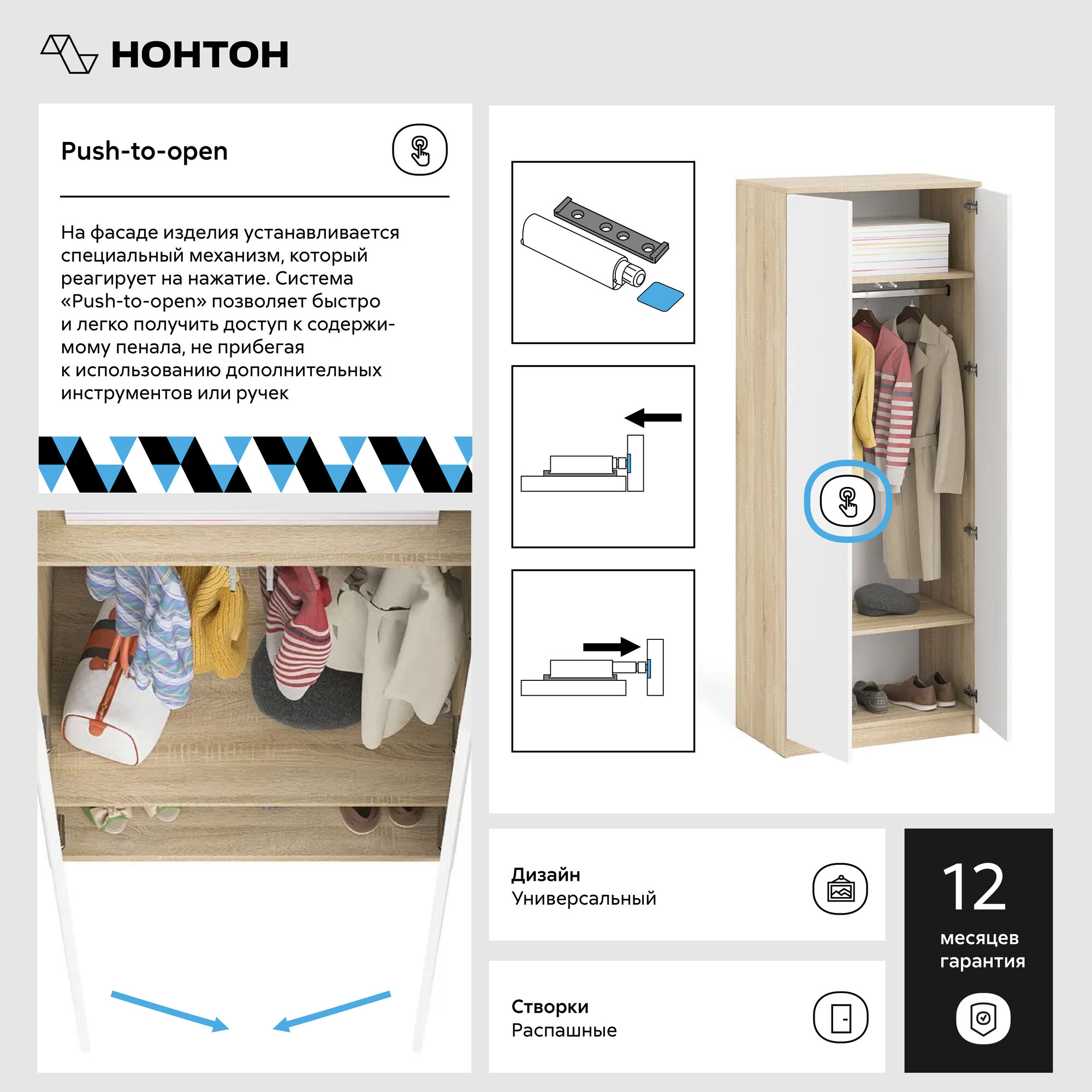 НОНТОН

Push-to-open

На фасаде изделия устанавливается специальный механизм, который реагирует на нажатие. Система «Push-to-open» позволяет быстро и легко получить доступ к содержимому пенала, не прибегая к использованию дополнительных инструментов или ручек

Дизайн
Универсальный

Створки
Распашные

12
месяцев
гарантия