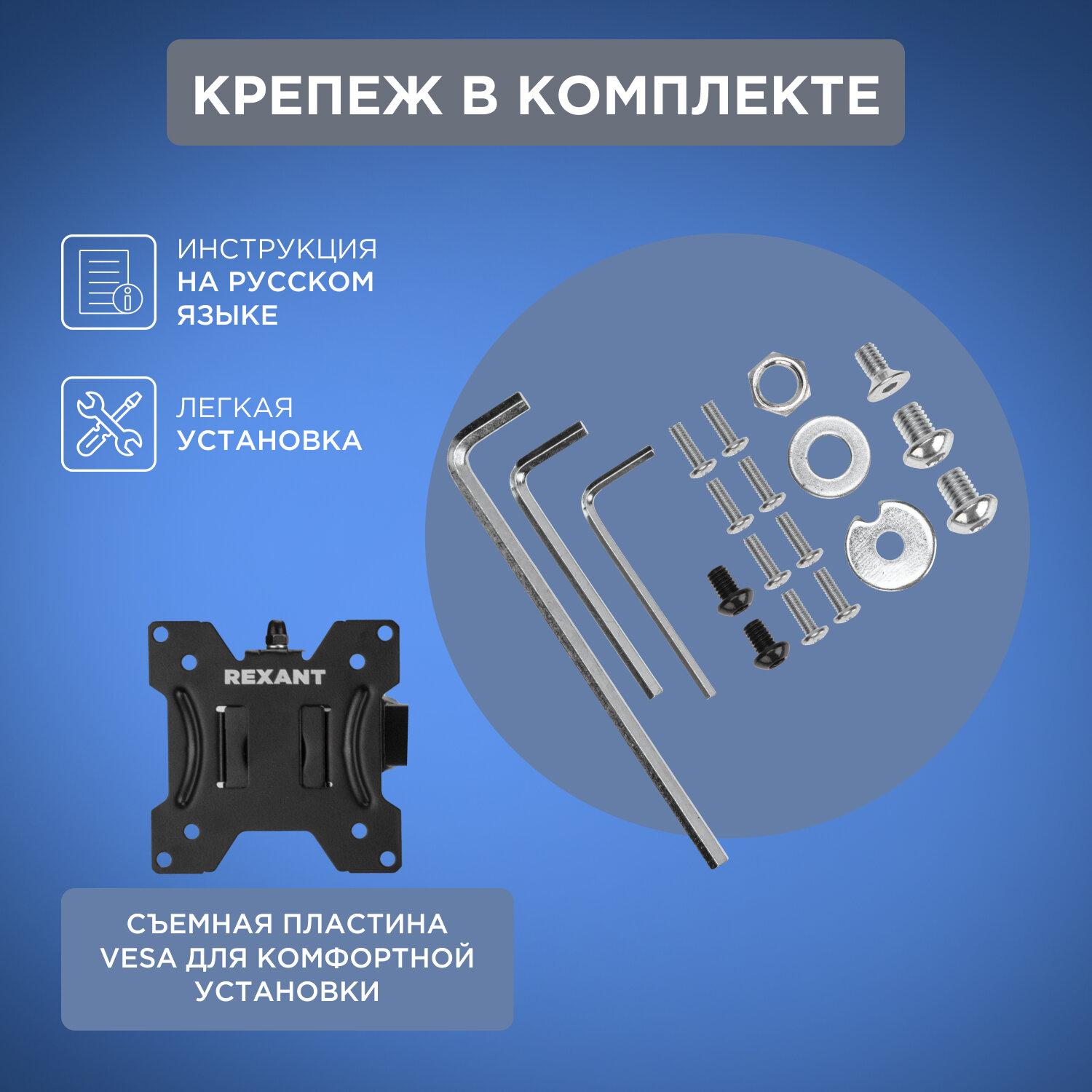 КРЕПЕЖ В КОМПЛЕКТЕ

ИНСТРУКЦИЯ НА РУССКОМ ЯЗЫКЕ

ЛЕГКАЯ УСТАНОВКА

REXANT

СЪЕМНАЯ ПЛАСТИНА VESA ДЛЯ КОМФОРТНОЙ УСТАНОВКИ