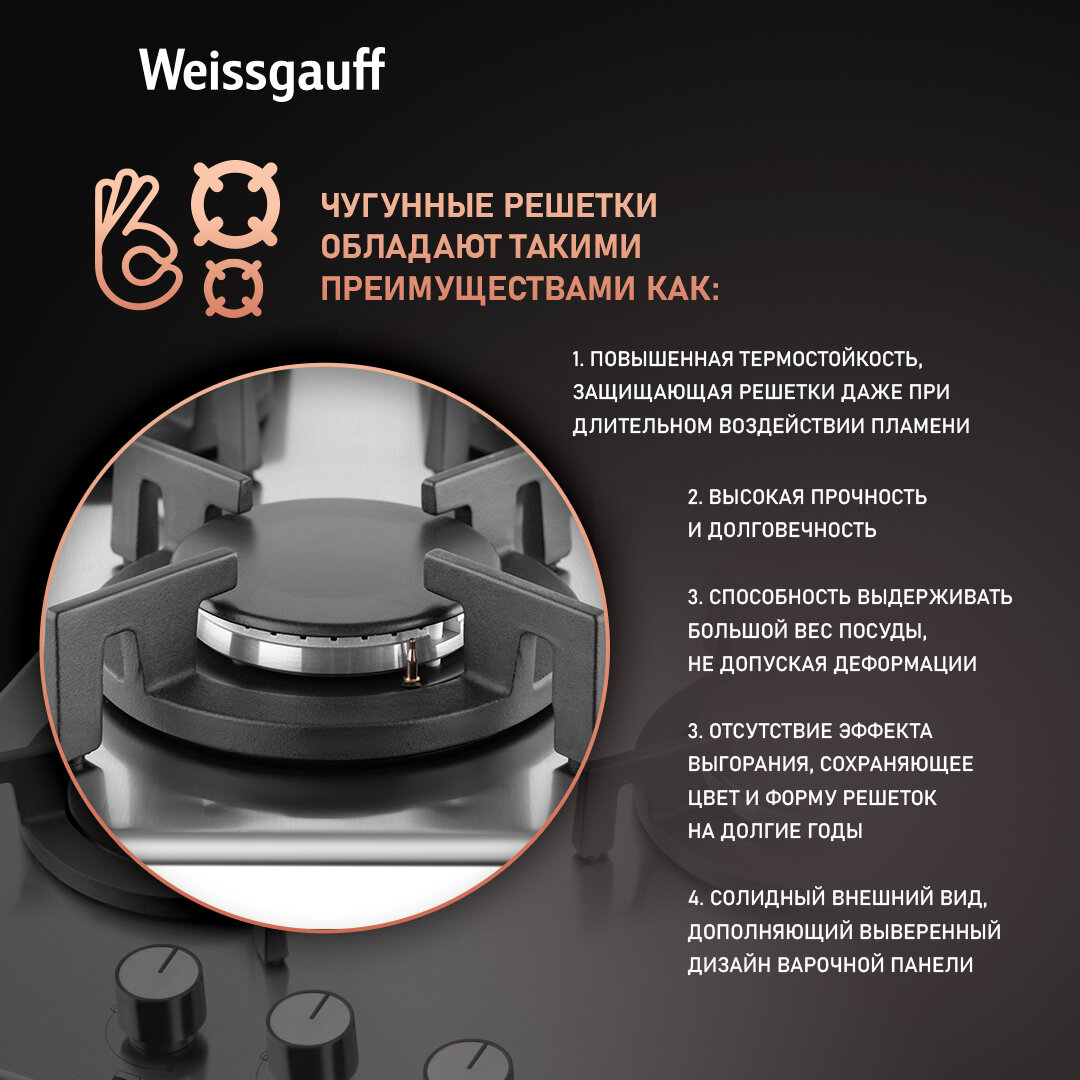 Weissgauff

ЧУГУННЫЕ РЕШЕТКИ ОБЛАДАЮТ ТАКИМИ ПРЕИМУЩЕСТВАМИ КАК:

1. ПОВЫШЕННАЯ ТЕРМОСТОЙКОСТЬ, ЗАЩИЩАЮЩАЯ РЕШЕТКИ ДАЖЕ ПРИ ДЛИТЕЛЬНОМ ВОЗДЕЙСТВИИ ПЛАМЕНИ

2. ВЫСОКАЯ ПРОЧНОСТЬ И ДОЛГОВЕЧНОСТЬ

3. СПОСОБНОСТЬ ВЫДЕРЖИВАТЬ БОЛЬШОЙ ВЕС ПОСУДЫ, НЕ ДОПУСКАЯ ДЕФОРМАЦИИ

3. ОТСУТСТВИЕ ЭФФЕКТА ВЫГОРАНИЯ, СОХРАНЯЮЩЕЕ ЦВЕТ И ФОРМУ РЕШЕТОК НА ДОЛГИЕ ГОДЫ

4. СОЛИДНЫЙ ВНЕШНИЙ ВИД, ДОПОЛНЯЮЩИЙ ВЫВЕРЕННЫЙ ДИЗАЙН ВАРОЧНОЙ ПАНЕЛИ