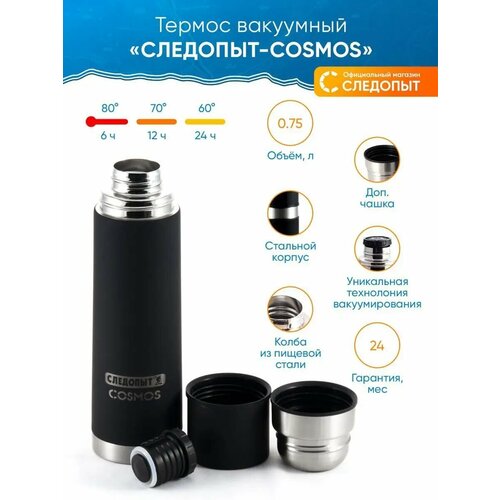 Термос вакуумный
«СЛЕДОПЫТ-COSMOS»

Официальный магазин
СЛЕДОПЫТ

80°
6 ч

70°
12 ч

60°
24 ч

0.75
Объём, л

Доп. чашка

Стальной корпус

Уникальная технолония вакуумирования

Колба из пищевой стали

24
Гарантия, мес

СЛЕДОПЫТ
COSMOS