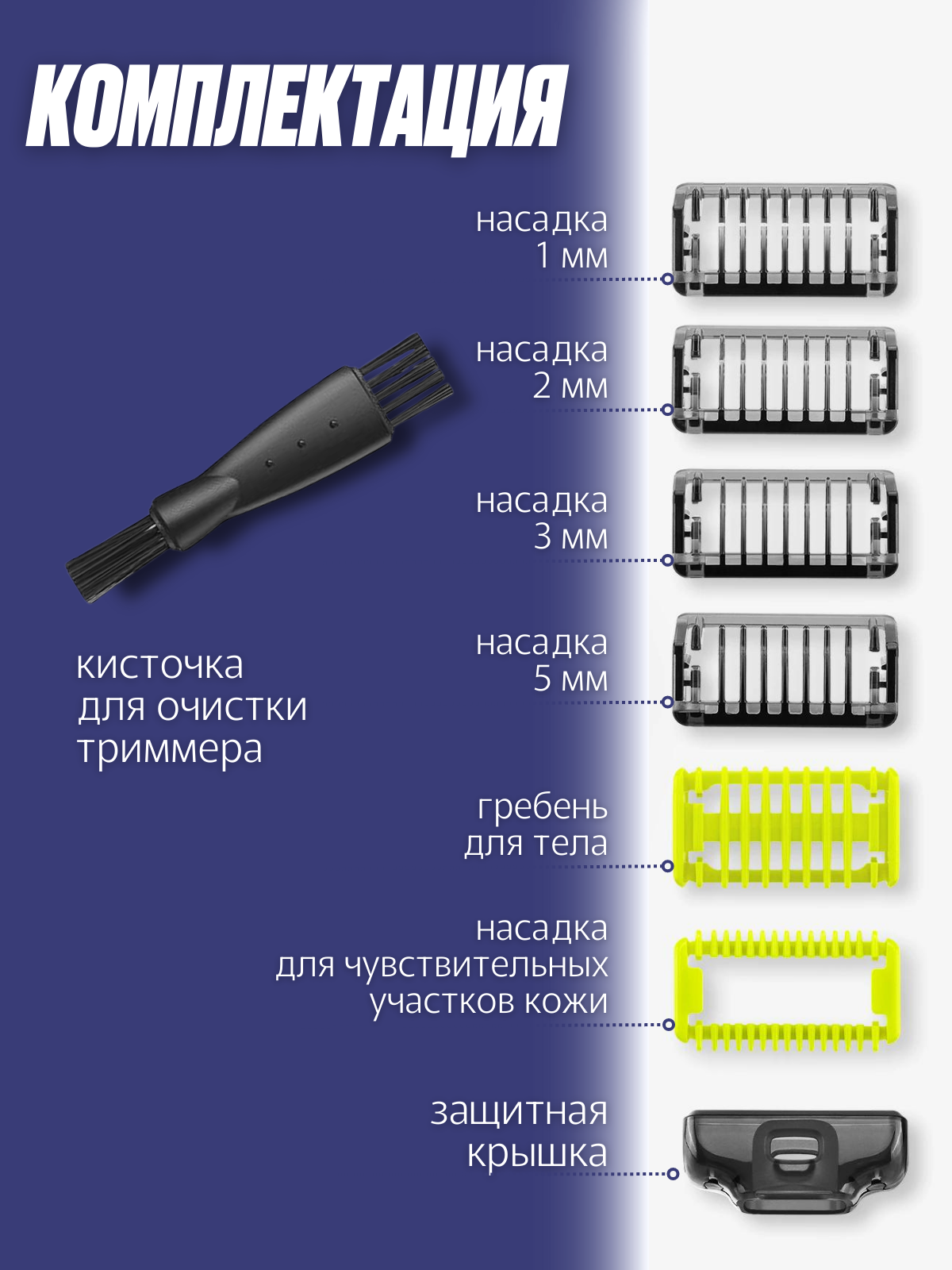 КОМПЛЕКТАЦИЯ

насадка
1 мм

насадка
2 мм

насадка
3 мм

насадка
5 мм

кисточка
для очистки
триммера

гребень
для тела

насадка
для чувствительных
участков кожи

защитная
крышка