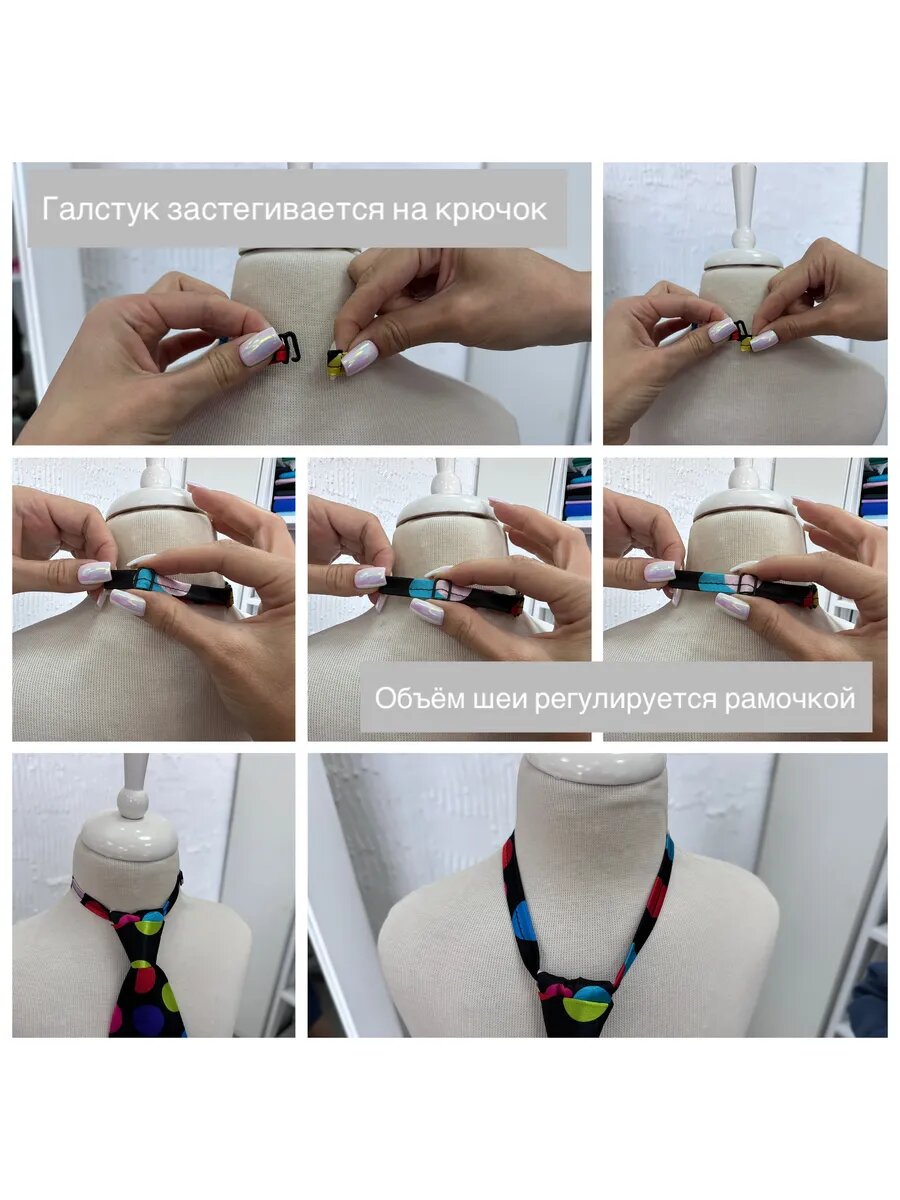 Галстук застегивается на крючок

Объём шеи регулируется рамочкой