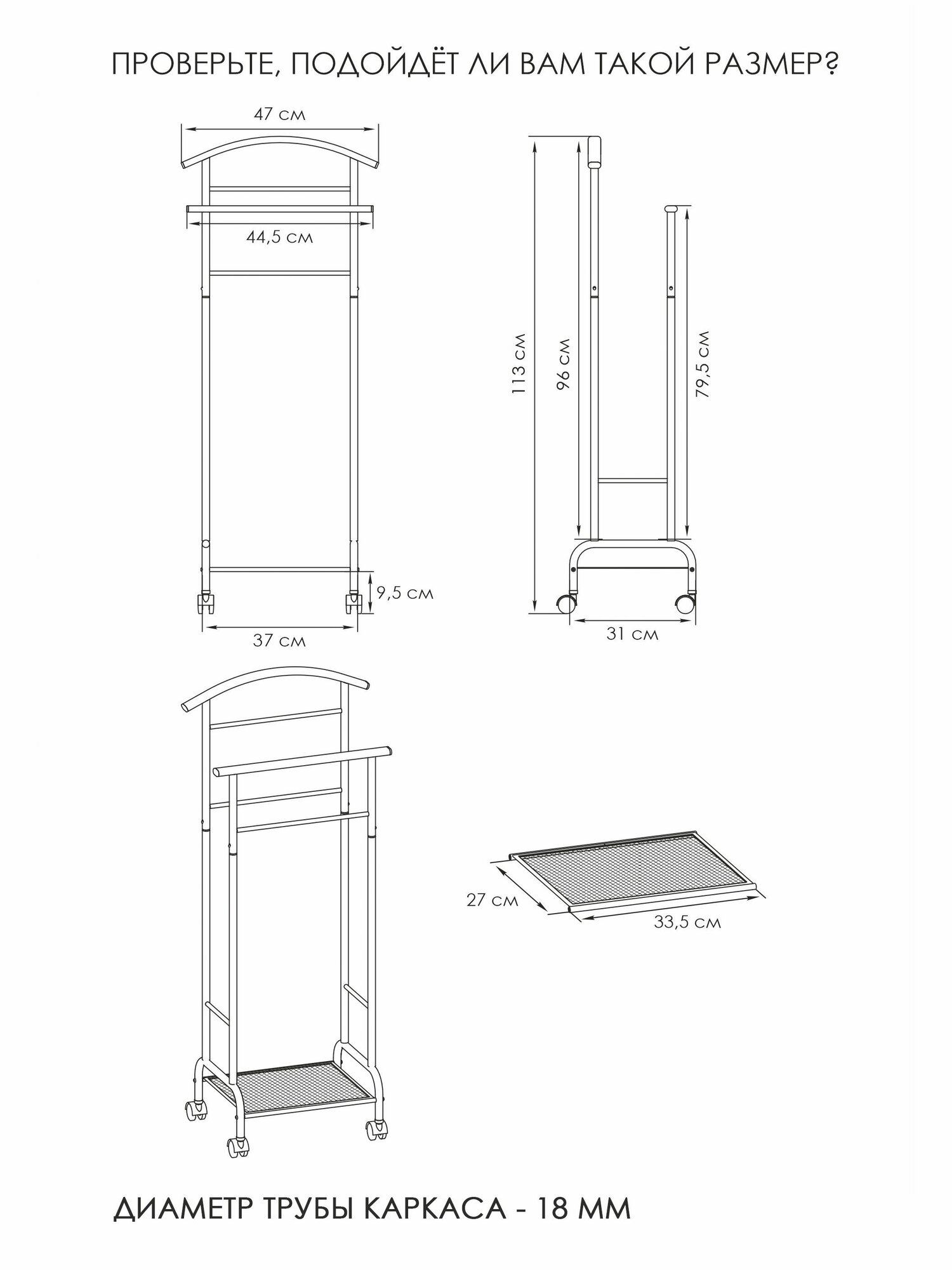 ПРОВЕРЬТЕ, ПОДОЙДЁТ ЛИ ВАМ ТАКОЙ РАЗМЕР?

47 см

44,5 см

9,5 см

37 см

113 см

96 см

79,5 см

31 см

27 см

33,5 см

ДИАМЕТР ТРУБЫ КАРКАСА - 18 ММ