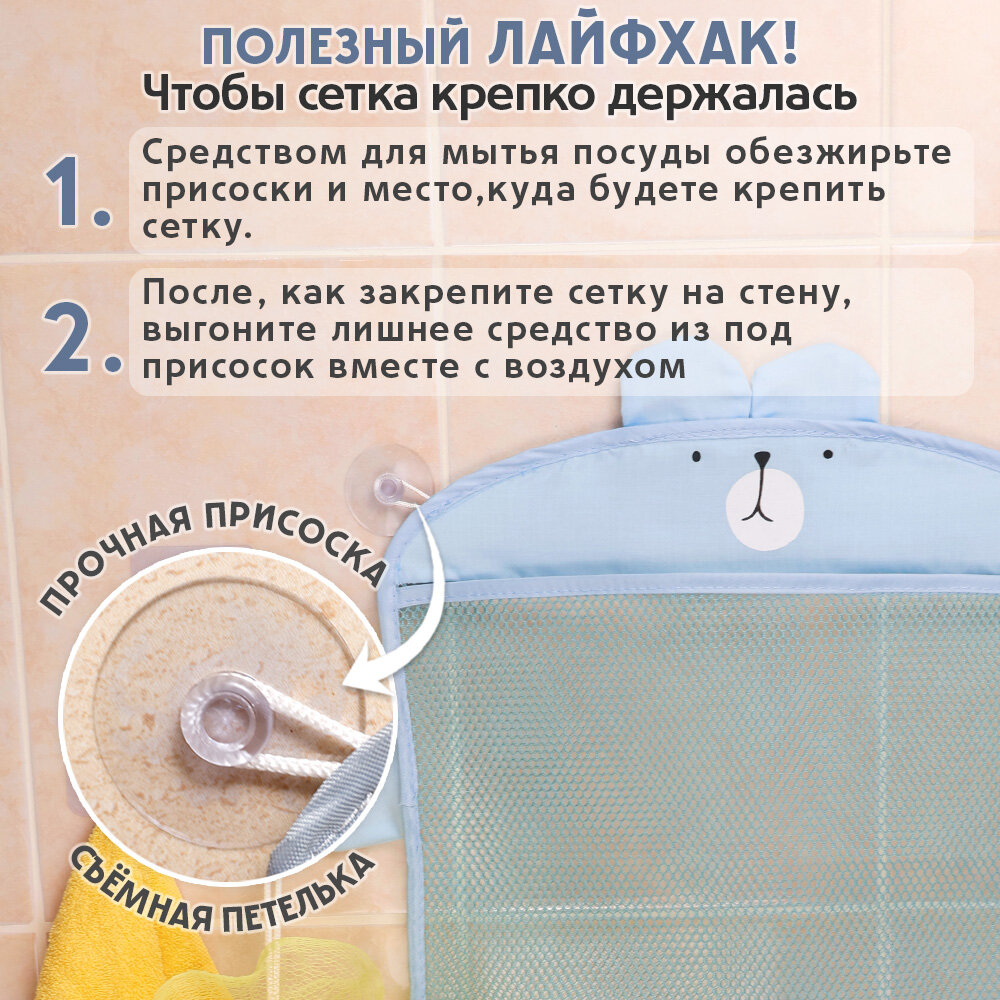 ПОЛЕЗНЫЙ ЛАЙФХАК!
Чтобы сетка крепко держалась

1. Средством для мытья посуды обезжирьте присоски и место,куда будете крепить сетку.

2. После, как закрепите сетку на стену, выгоните лишнее средство из под присосок вместе с воздухом

ПРОЧНАЯ ПРИСОСКА

СЪЁМНАЯ ПЕТЕЛЬКА