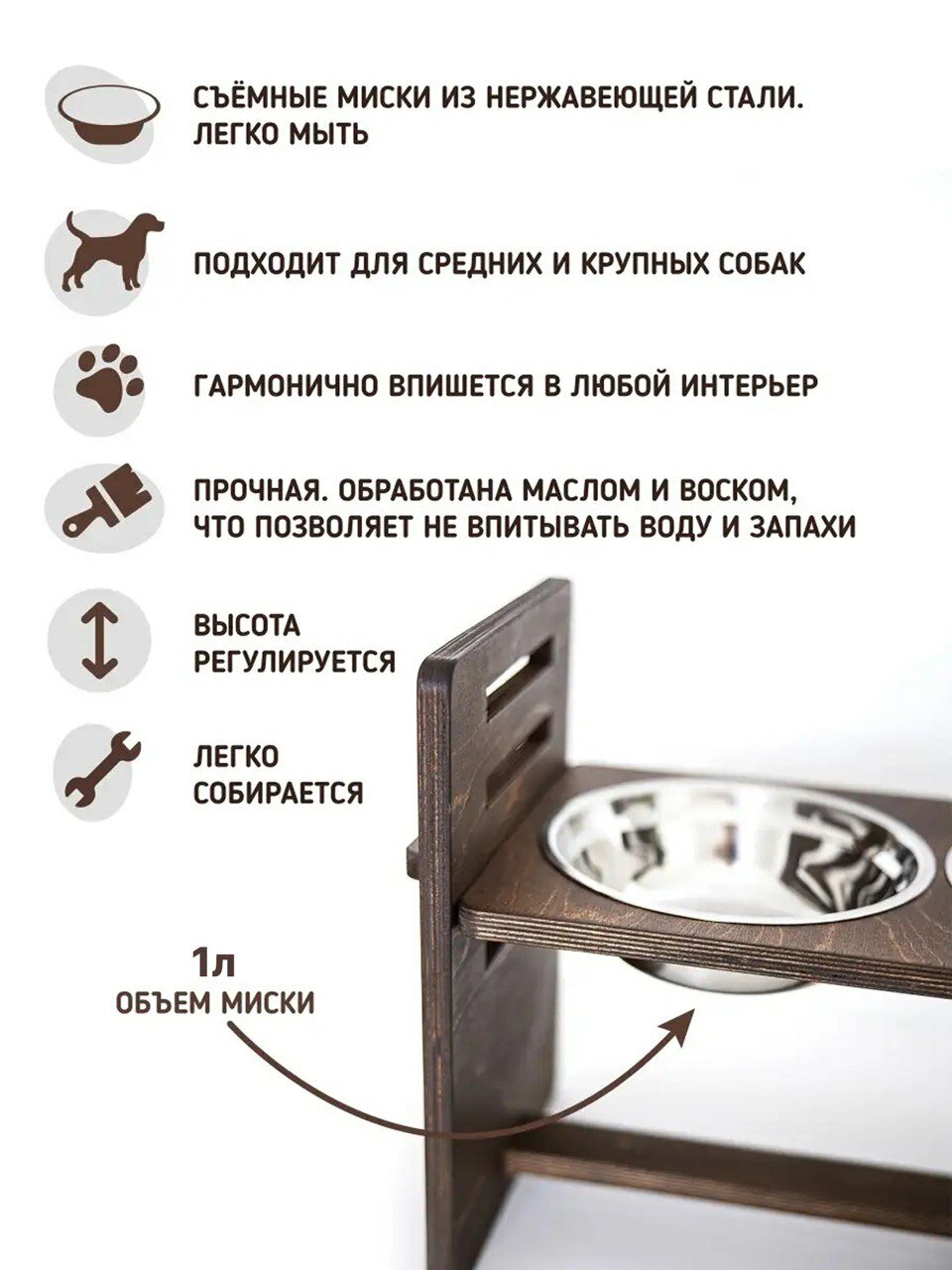 СЪЁМНЫЕ МИСКИ ИЗ НЕРЖАВЕЮЩЕЙ СТАЛИ. ЛЕГКО МЫТЬ

ПОДХОДИТ ДЛЯ СРЕДНИХ И КРУПНЫХ СОБАК

ГАРМОНИЧНО ВПИШЕТСЯ В ЛЮБОЙ ИНТЕРЬЕР

ПРОЧНАЯ. ОБРАБОТАНА МАСЛОМ И ВОСКОМ, ЧТО ПОЗВОЛЯЕТ НЕ ВПИТЫВАТЬ ВОДУ И ЗАПАХИ

ВЫСОТА РЕГУЛИРУЕТСЯ

ЛЕГКО СОБИРАЕТСЯ

1л
ОБЪЕМ МИСКИ