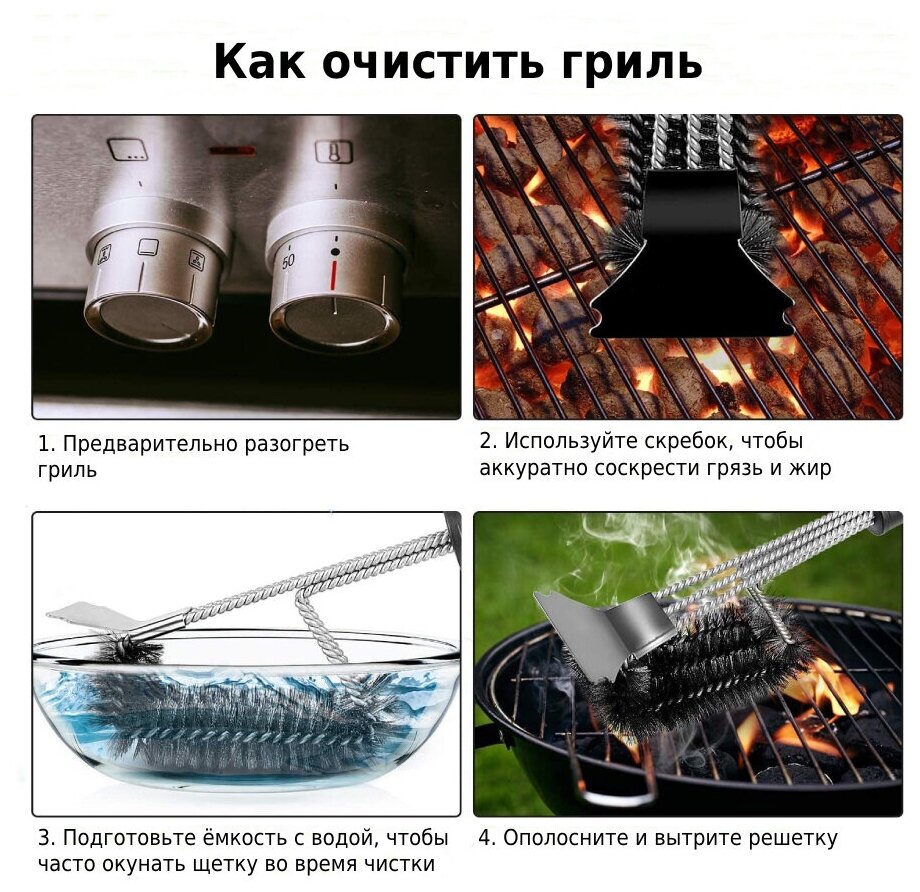 Как очистить гриль

50

1. Предварительно разогреть гриль

2. Используйте скребок, чтобы аккуратно соскрести грязь и жир

3. Подготовьте ёмкость с водой, чтобы часто окунать щетку во время чистки

4. Ополосните и вытрите решетку