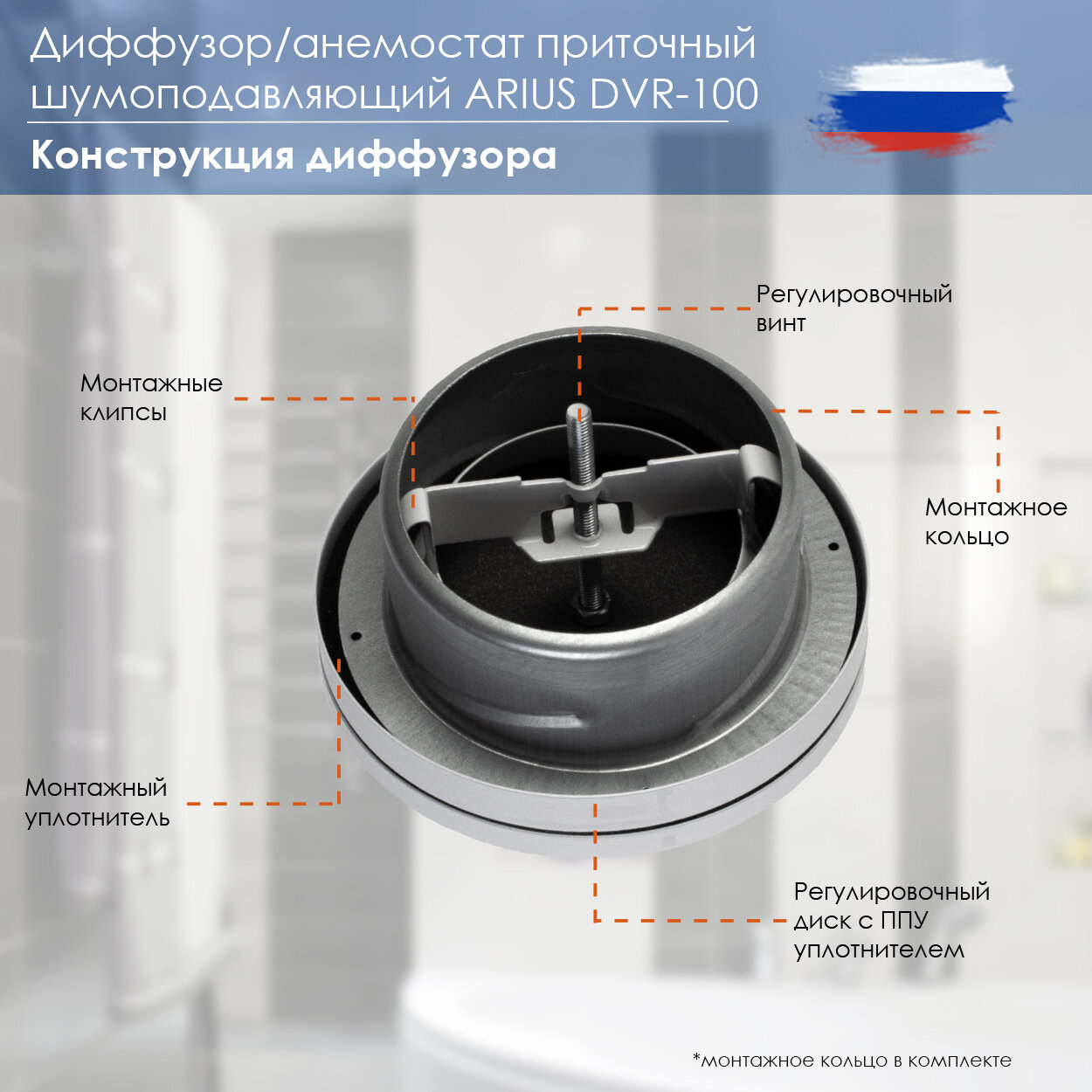 Диффузор/анемостат приточный шумоподавляющий ARIUS DVR-100

Конструкция диффузора

Регулировочный винт

Монтажные клипсы

Монтажное кольцо

Монтажный уплотнитель

Регулировочный диск с ППУ уплотнителем

*монтажное кольцо в комплекте