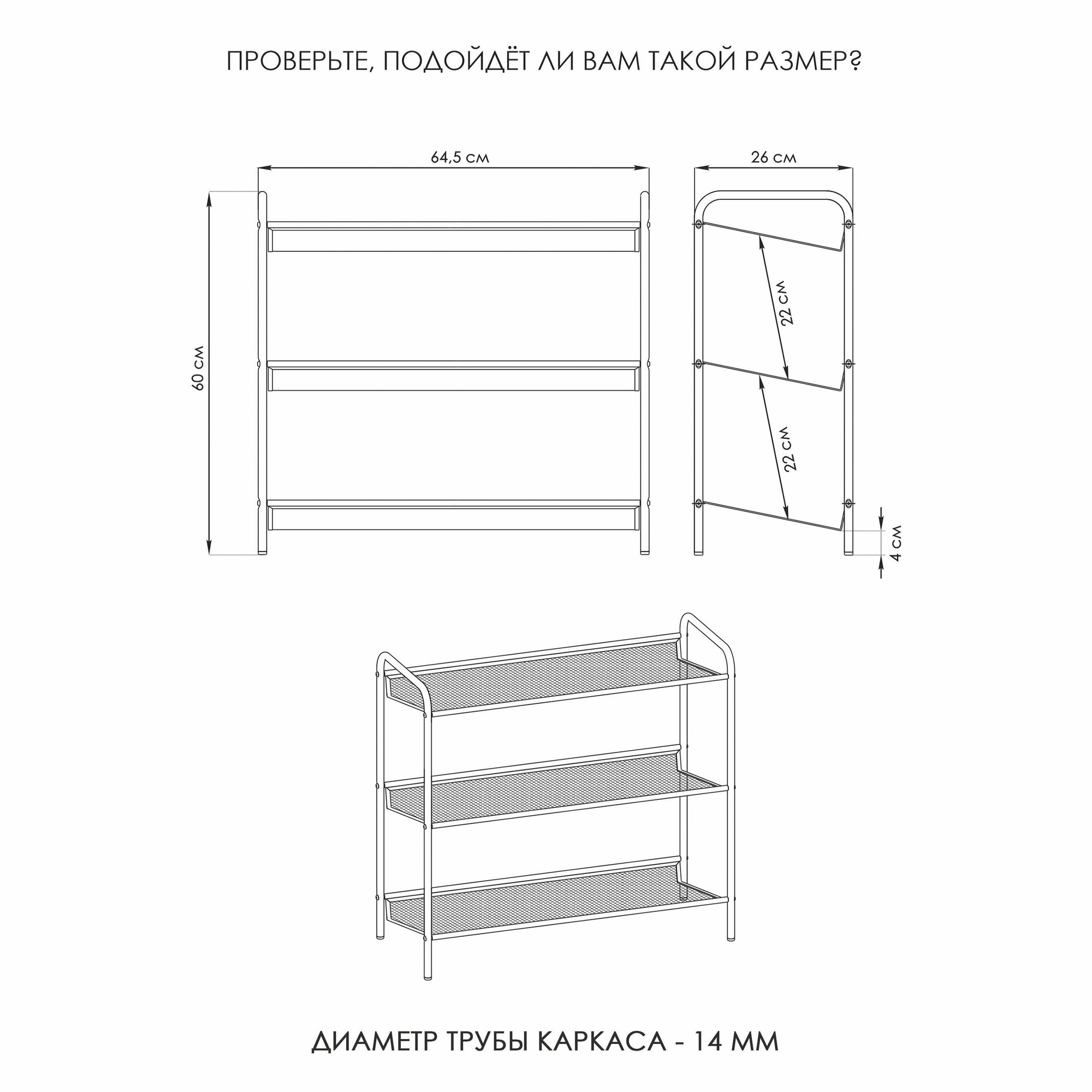 ПРОВЕРЬТЕ, ПОДОЙДЁТ ЛИ ВАМ ТАКОЙ РАЗМЕР?

64,5 см

26 см

60 см

22 см

22 см

4 см

ДИАМЕТР ТРУБЫ КАРКАСА - 14 ММ