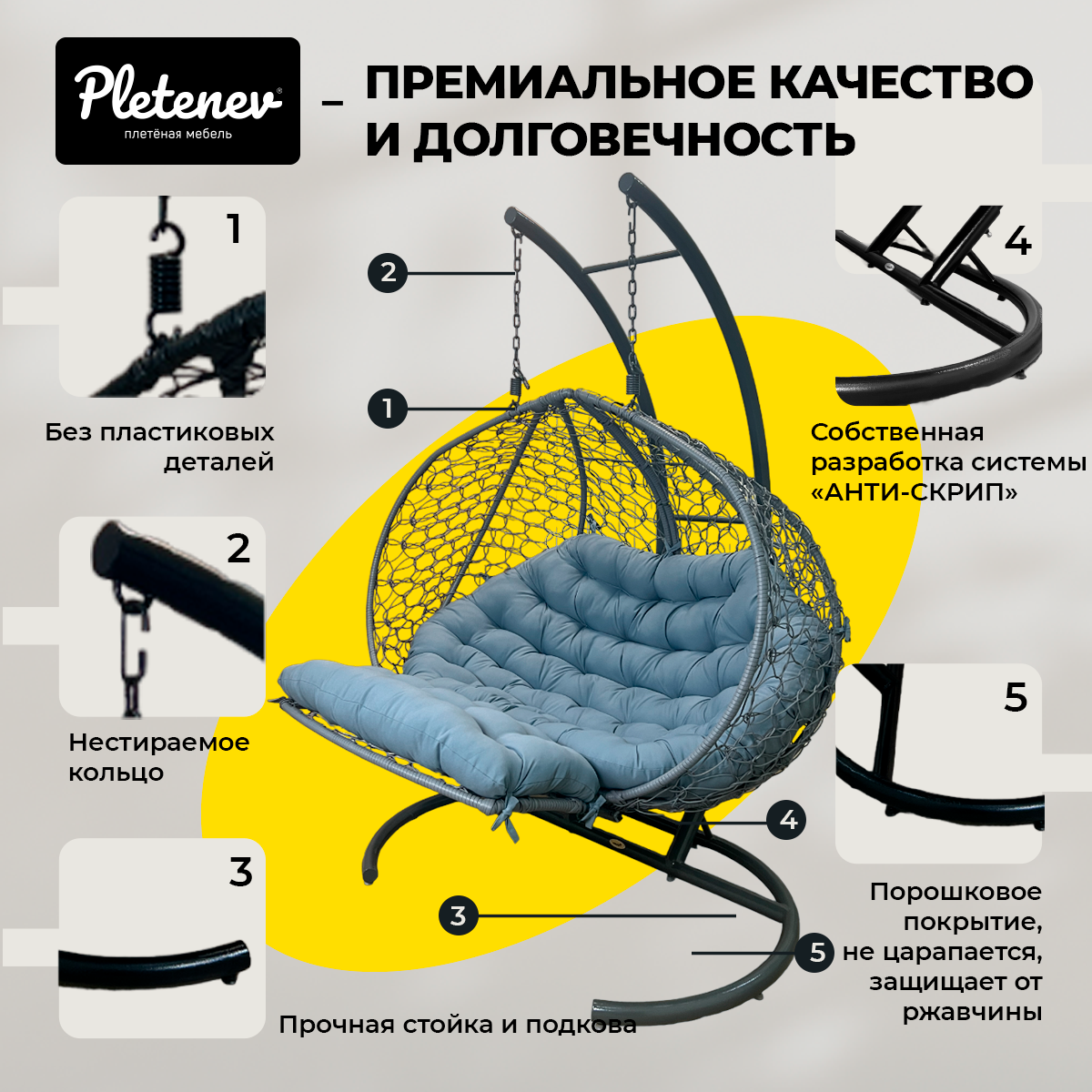 Pletenev®
плетёная мебель

– ПРЕМИАЛЬНОЕ КАЧЕСТВО И ДОЛГОВЕЧНОСТЬ

1

Без пластиковых деталей

2

Нестираемое кольцо

3

Прочная стойка и подкова

2

1

4

3

5

4

Собственная разработка системы «АНТИ-СКРИП»

5

Порошковое покрытие, не царапается, защищает от ржавчины