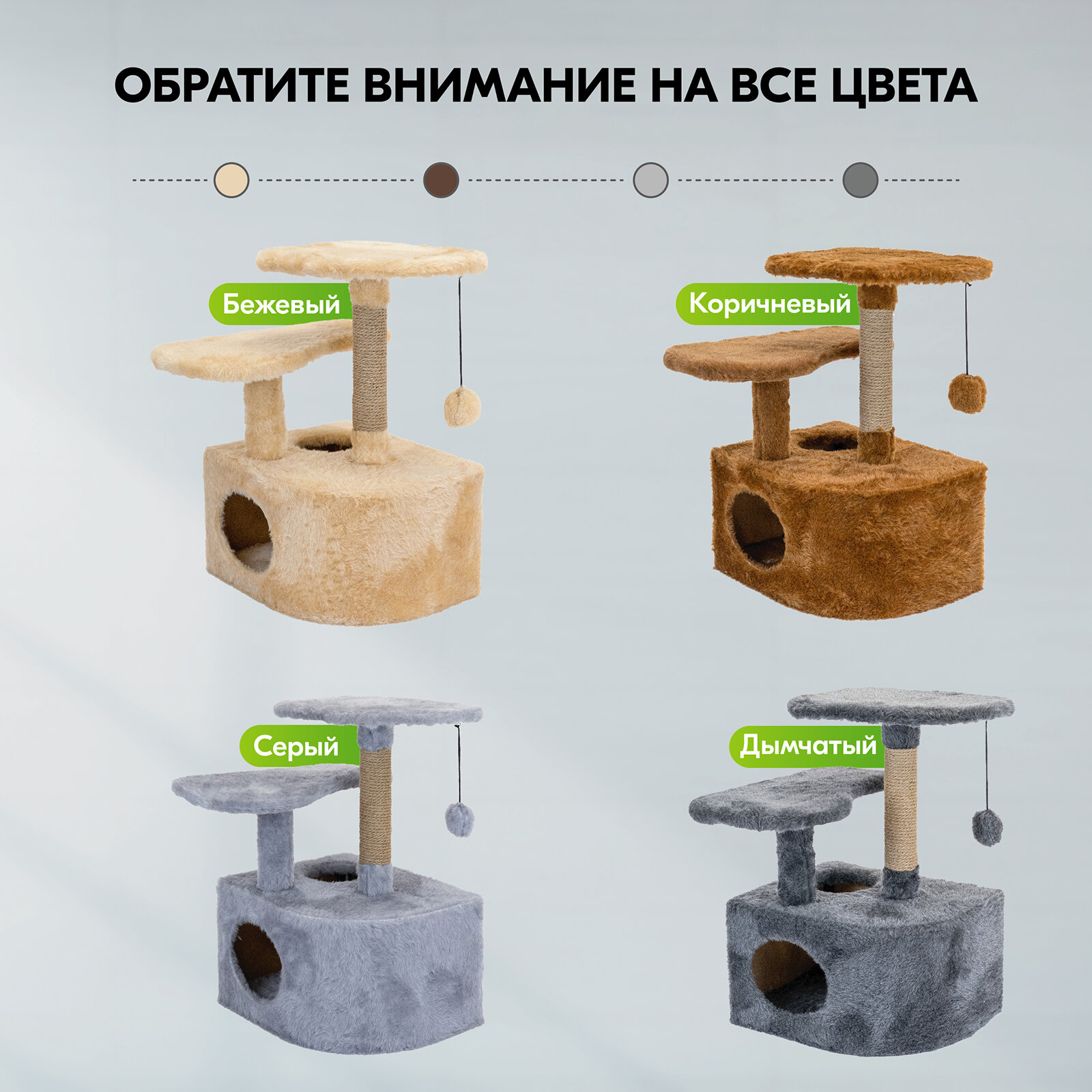 ОБРАТИТЕ ВНИМАНИЕ НА ВСЕ ЦВЕТА

Бежевый

Коричневый

Серый

Дымчатый