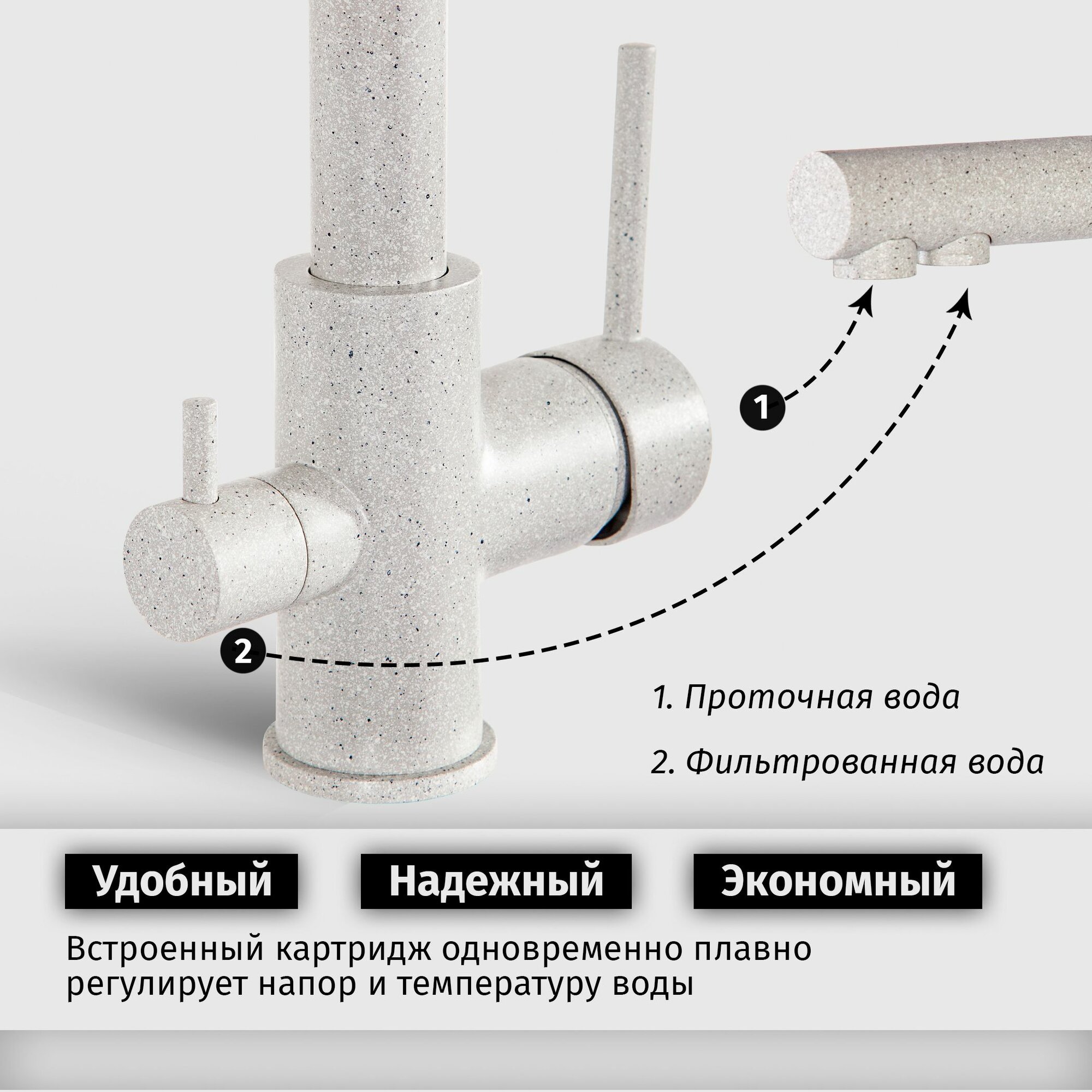 1

2

1. Проточная вода

2. Фильтрованная вода

Удобный

Надежный

Экономный

Встроенный картридж одновременно плавно регулирует напор и температуру воды