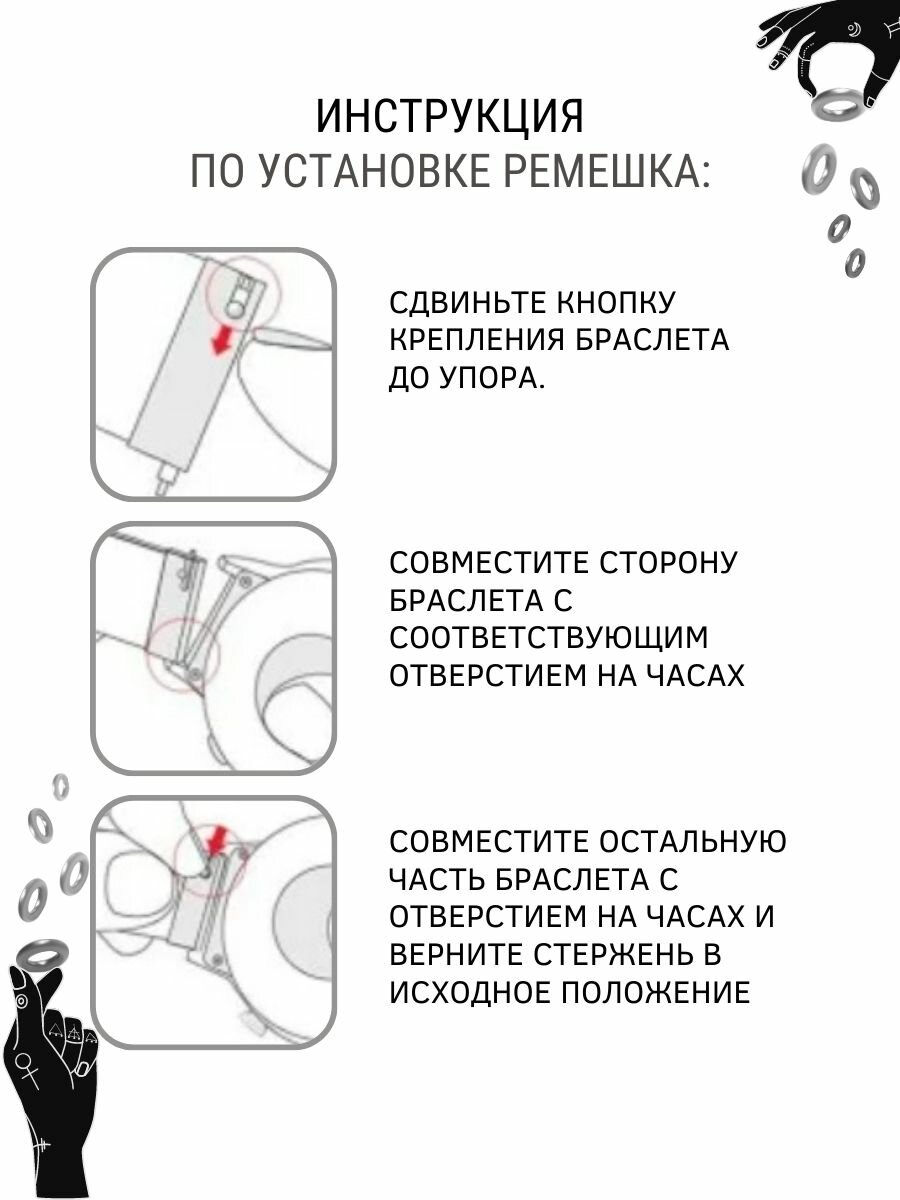 ИНСТРУКЦИЯ
ПО УСТАНОВКЕ РЕМЕШКА:

СДВИНЬТЕ КНОПКУ КРЕПЛЕНИЯ БРАСЛЕТА ДО УПОРА.

СОВМЕСТИТЕ СТОРОНУ БРАСЛЕТА С СООТВЕТСТВУЮЩИМ ОТВЕРСТИЕМ НА ЧАСАХ

СОВМЕСТИТЕ ОСТАЛЬНУЮ ЧАСТЬ БРАСЛЕТА С ОТВЕРСТИЕМ НА ЧАСАХ И ВЕРНИТЕ СТЕРЖЕНЬ В ИСХОДНОЕ ПОЛОЖЕНИЕ