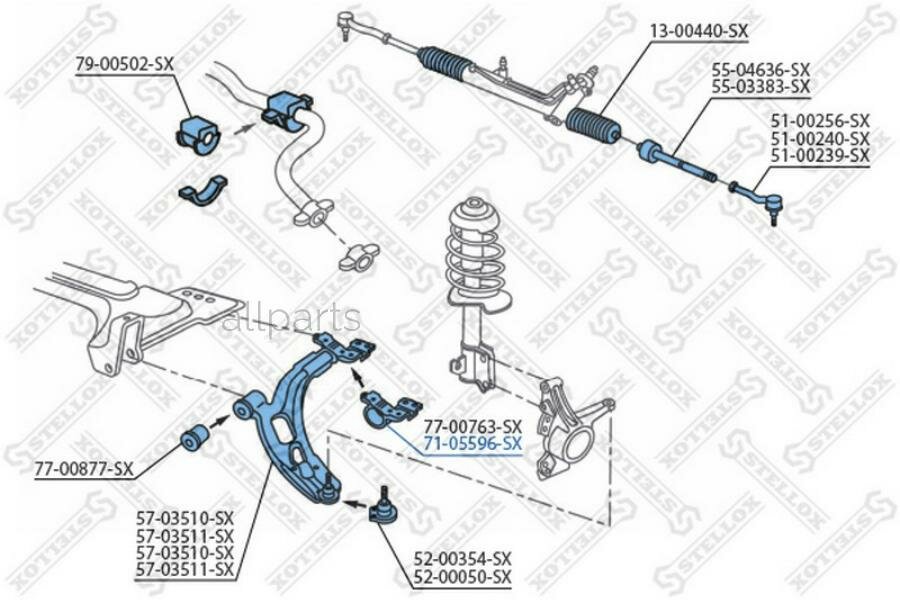 79-00502-SX

13-00440-SX

55-04636-SX
55-03383-SX

51-00256-SX
51-00240-SX
51-00239-SX

allparts

77-00763-SX
71-05596-SX

77-00877-SX

57-03510-SX
57-03511-SX
57-03510-SX
57-03511-SX

52-00354-SX
52-00050-SX

STELLOX