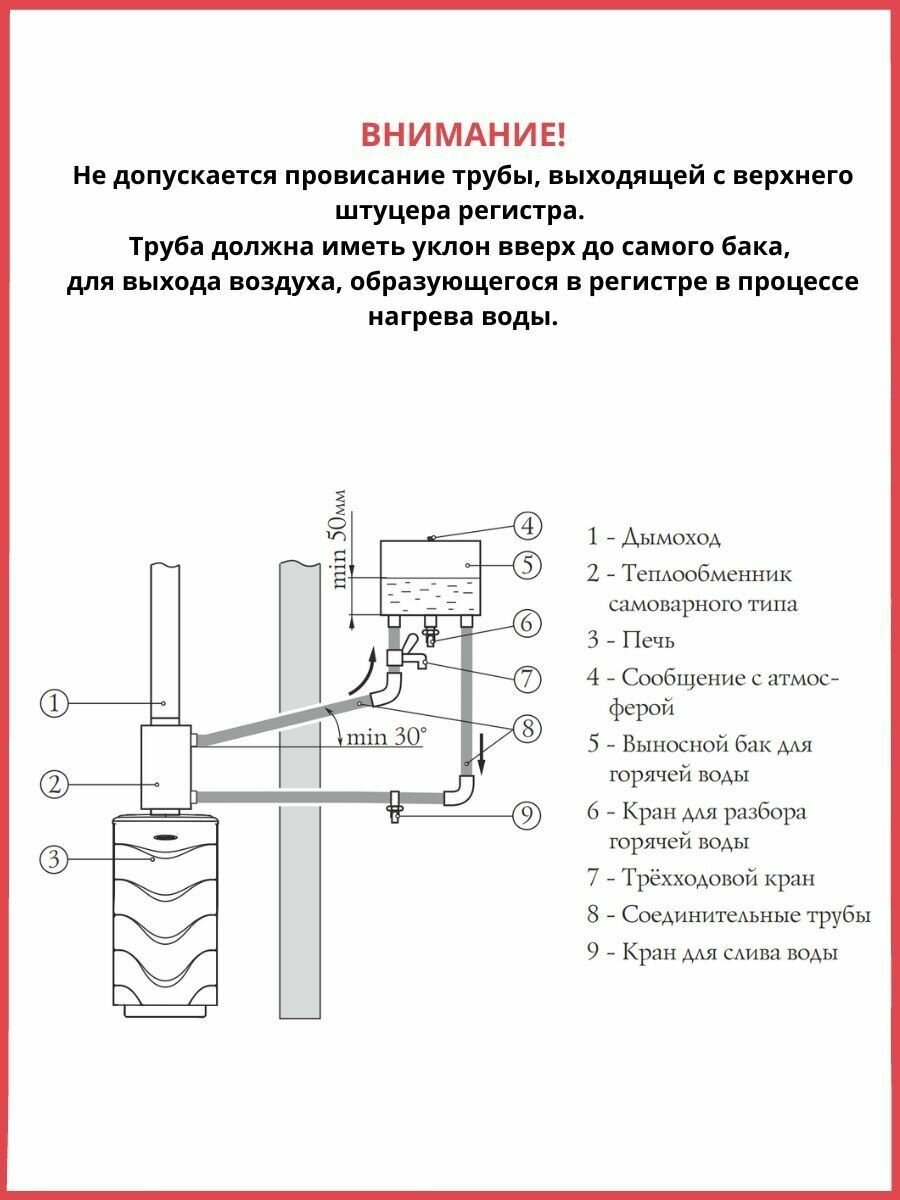 ВНИМАНИЕ!
Не допускается провисание трубы, выходящей с верхнего штуцера регистра.
Труба должна иметь уклон вверх до самого бака, для выхода воздуха, образующегося в регистре в процессе нагрева воды.

min 50мм
min 30°
1
2
3
4
5
6
7
8
9

1 - Дымоход
2 - Теплообменник самоварного типа
3 - Печь
4 - Сообщение с атмосферой
5 - Выносной бак для горячей воды
6 - Кран для разбора горячей воды
7 - Трёхходовой кран
8 - Соединительные трубы
9 - Кран для слива воды