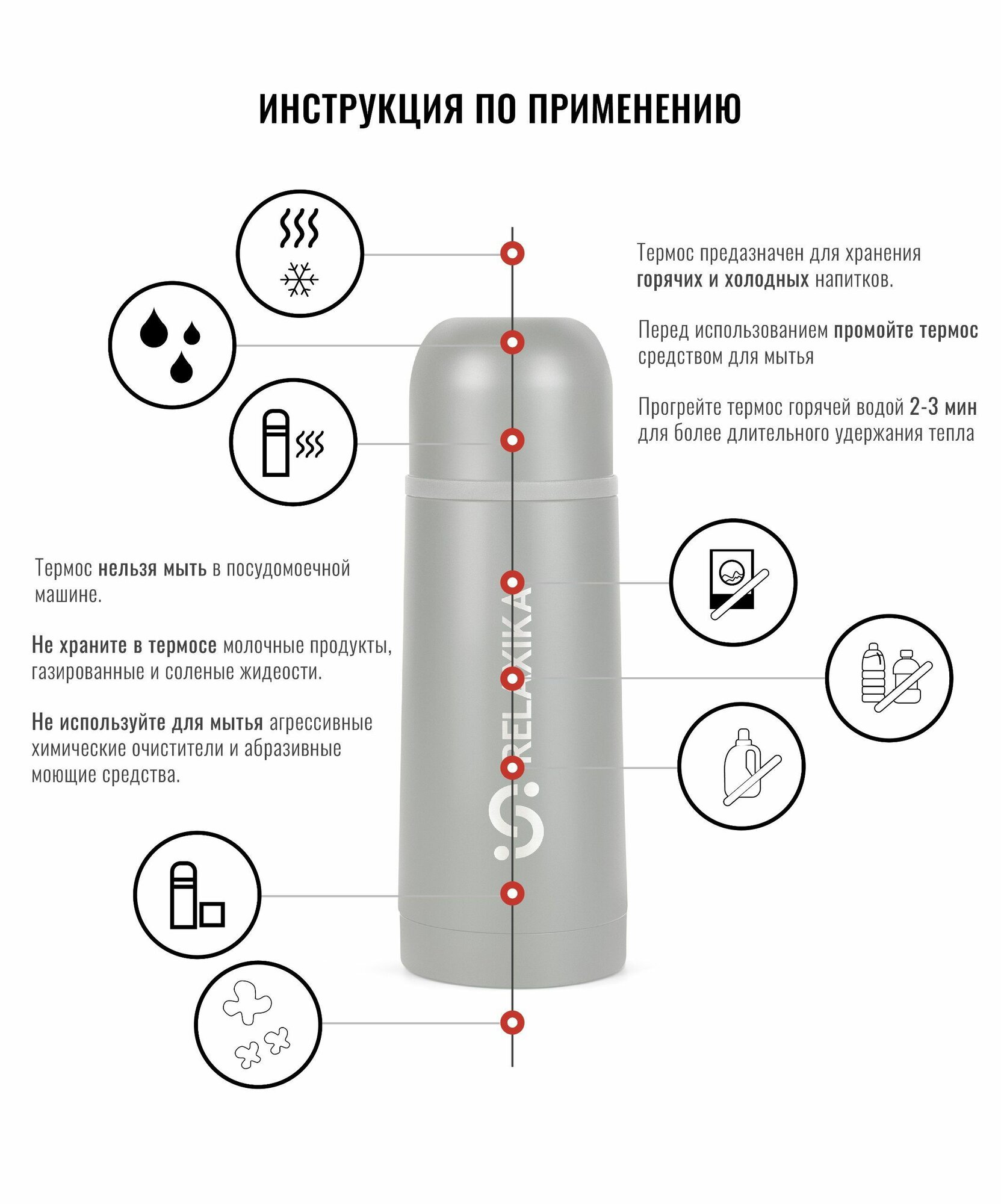 ИНСТРУКЦИЯ ПО ПРИМЕНЕНИЮ

Термос предазначен для хранения горячих и холодных напитков.

Перед использованием промойте термос средством для мытья

Прогрейте термос горячей водой 2-3 мин для более длительного удержания тепла

Термос нельзя мыть в посудомоечной машине.

Не храните в термосе молочные продукты, газированные и соленые жидеости.

Не используйте для мытья агрессивные химические очистители и абразивные моющие средства.

RELAXIKA