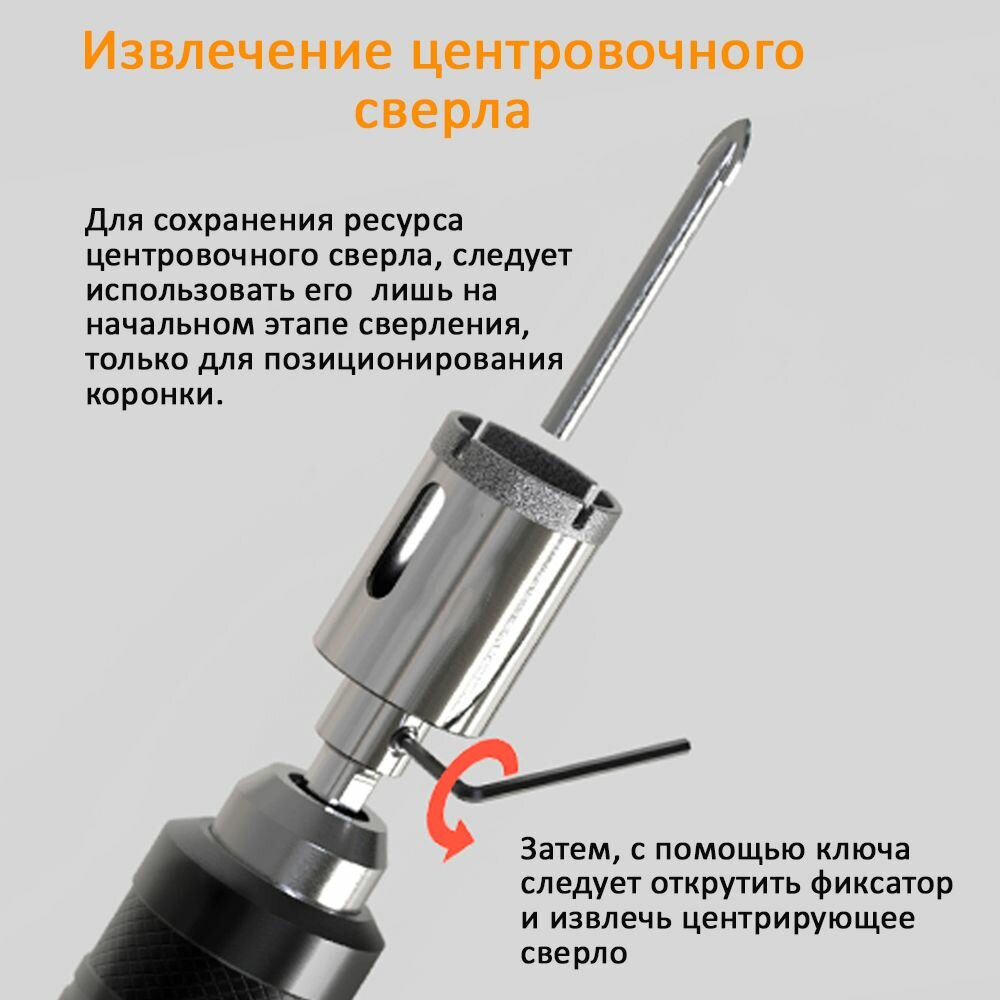 Извлечение центровочного сверла

Для сохранения ресурса центровочного сверла, следует использовать его  лишь на начальном этапе сверления, только для позиционирования коронки.

Затем, с помощью ключа следует открутить фиксатор и извлечь центрирующее сверло