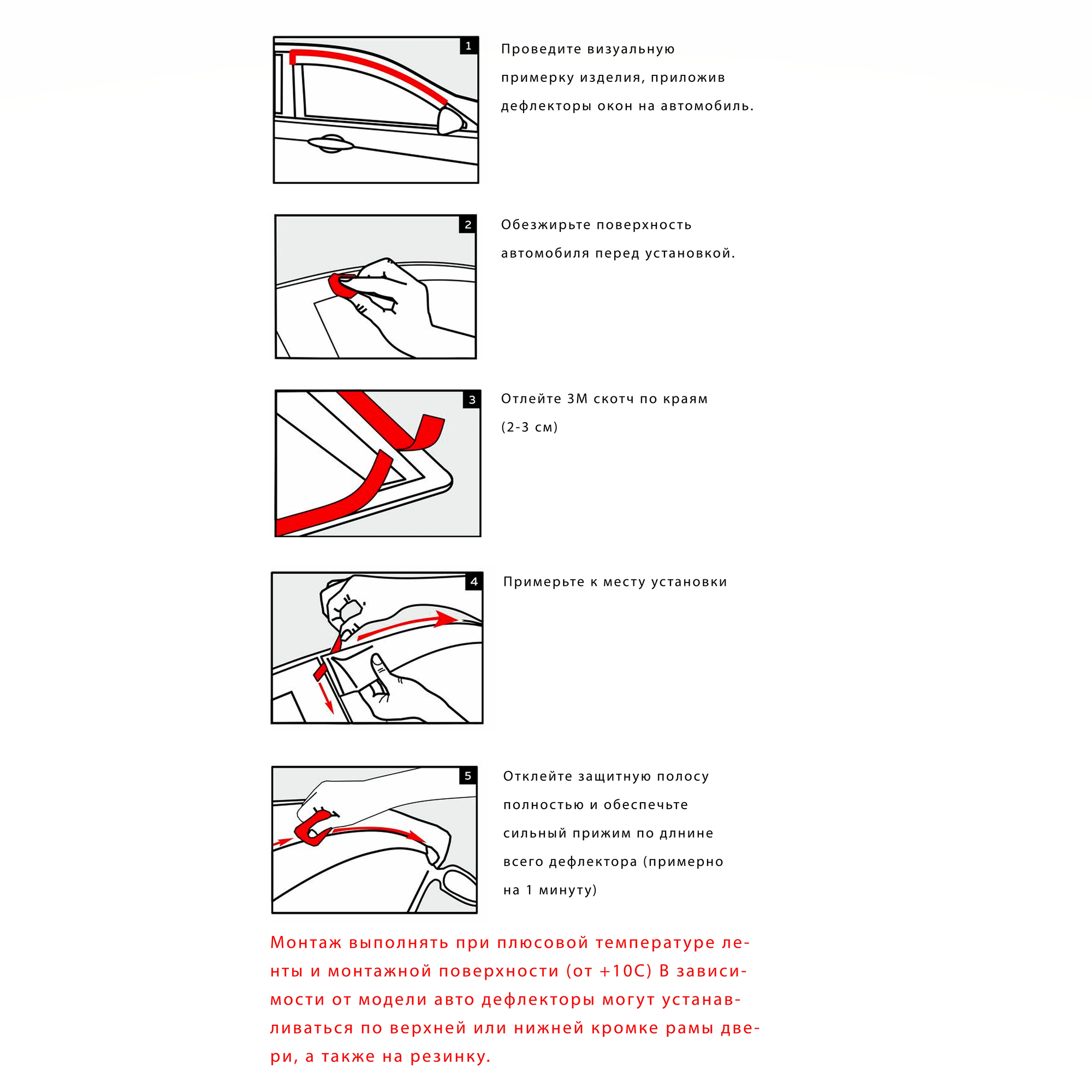 1

Проведите визуальную примерку изделия, приложив дефлекторы окон на автомобиль.

2

Обезжирьте поверхность автомобиля перед установкой.

3

Отлейте 3М скотч по краям (2-3 см)

4

Примерьте к месту установки

5

Отклейте защитную полосу полностью и обеспечьте сильный прижим по длнине всего дефлектора (примерно на 1 минуту)

Монтаж выполнять при плюсовой температуре ленты и монтажной поверхности (от +10С) В зависимости от модели авто дефлекторы могут устанавливаться по верхней или нижней кромке рамы двери, а также на резинку.