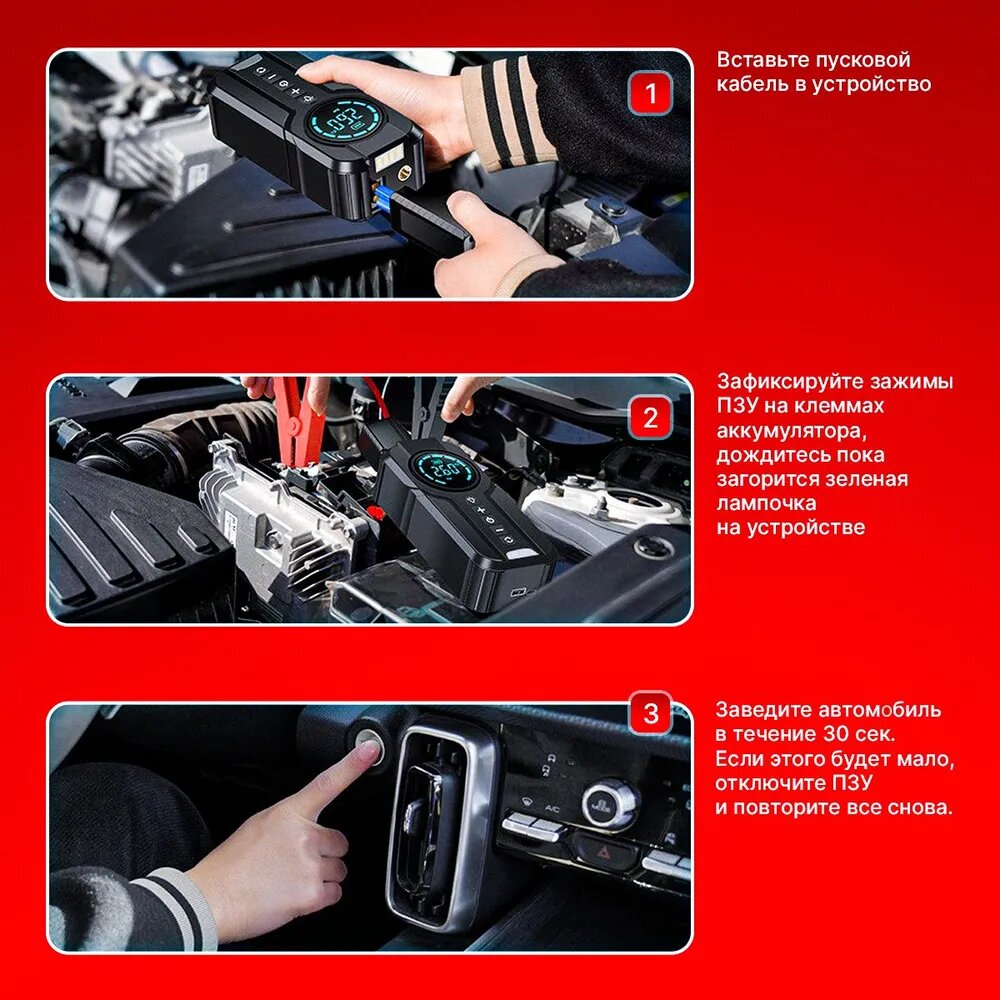 1

Вставьте пусковой кабель в устройство

2

Зафиксируйте зажимы ПЗУ на клеммах аккумулятора, дождитесь пока загорится зеленая лампочка на устройстве

3

Заведите автомобиль в течение 30 сек. Если этого будет мало, отключите ПЗУ и повторите все снова.