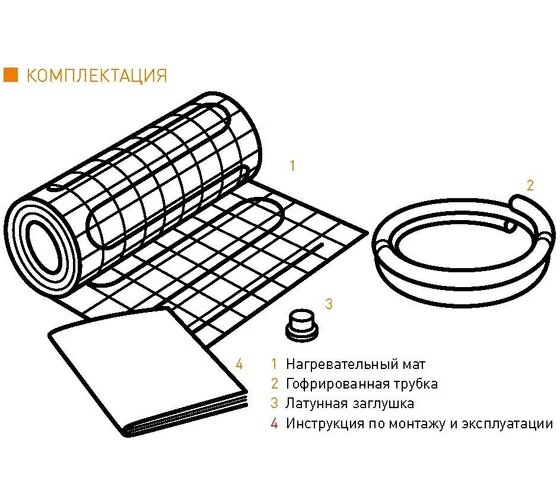 КОМПЛЕКТАЦИЯ

1

2

3

4

1 Нагревательный мат
2 Гофрированная трубка
3 Латунная заглушка
4 Инструкция по монтажу и эксплуатации