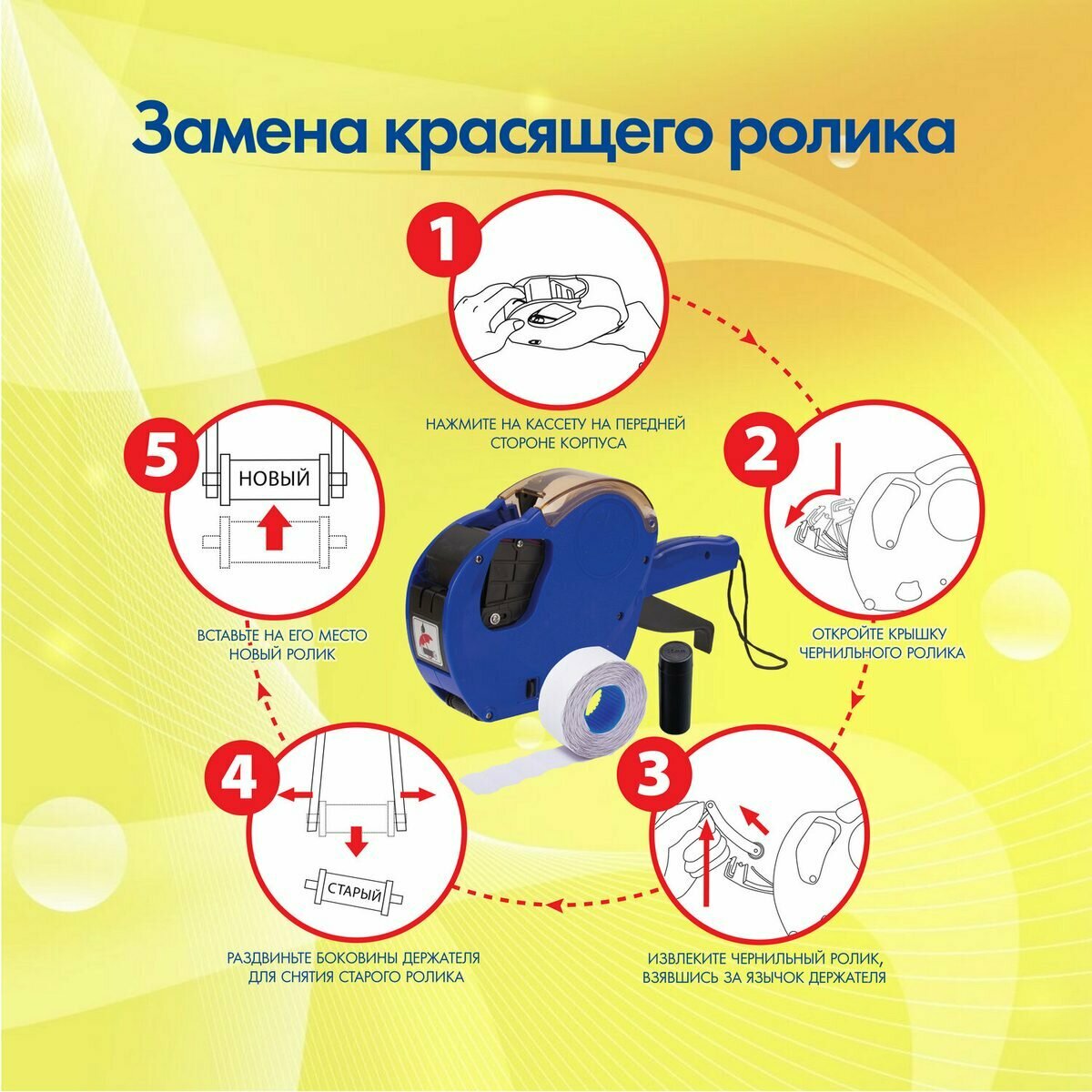 Замена красящего ролика

1

НАЖМИТЕ НА КАССЕТУ НА ПЕРЕДНЕЙ СТОРОНЕ КОРПУСА

2

ОТКРОЙТЕ КРЫШКУ ЧЕРНИЛЬНОГО РОЛИКА

3

ИЗВЛЕКИТЕ ЧЕРНИЛЬНЫЙ РОЛИК, ВЗЯВШИСЬ ЗА ЯЗЫЧОК ДЕРЖАТЕЛЯ

4

СТАРЫЙ

РАЗДВИНЬТЕ БОКОВИНЫ ДЕРЖАТЕЛЯ ДЛЯ СНЯТИЯ СТАРОГО РОЛИКА

5

НОВЫЙ

ВСТАВЬТЕ НА ЕГО МЕСТО НОВЫЙ РОЛИК