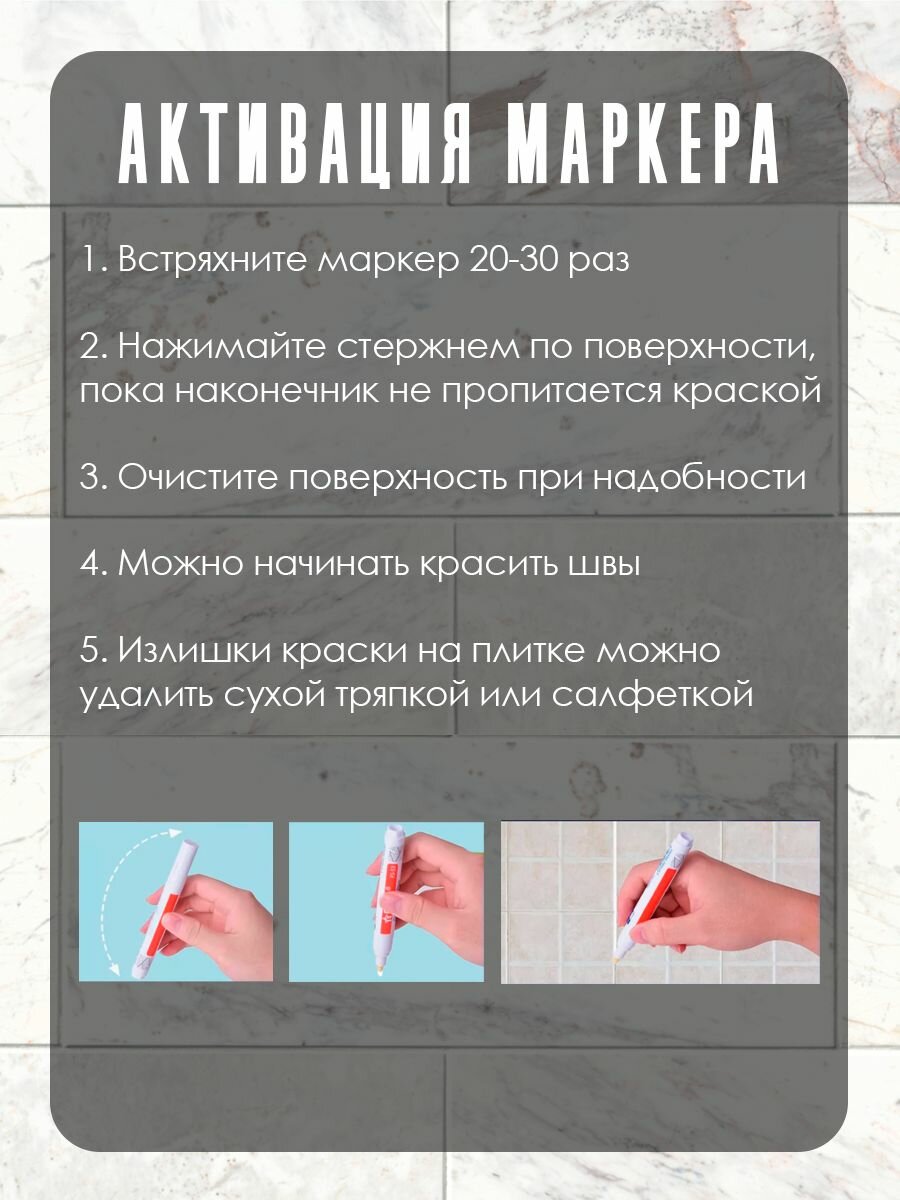 АКТИВАЦИЯ МАРКЕРА

1. Встряхните маркер 20-30 раз

2. Нажимайте стержнем по поверхности, пока наконечник не пропитается краской

3. Очистите поверхность при надобности

4. Можно начинать красить швы

5. Излишки краски на плитке можно удалить сухой тряпкой или салфеткой