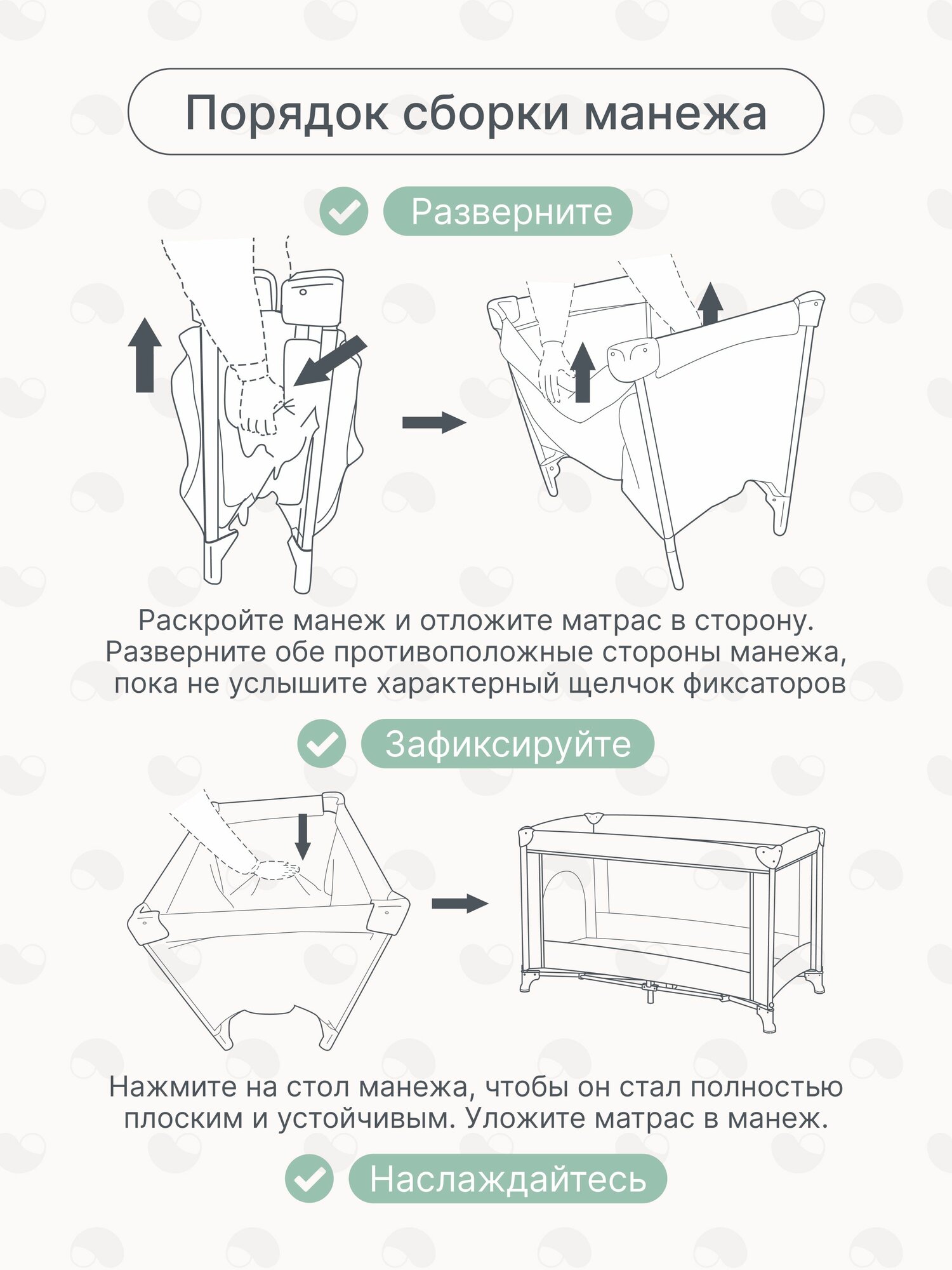 Порядок сборки манежа

Разверните

Раскройте манеж и отложите матрас в сторону. Разверните обе противоположные стороны манежа, пока не услышите характерный щелчок фиксаторов

Зафиксируйте

Нажмите на стол манежа, чтобы он стал полностью плоским и устойчивым. Уложите матрас в манеж.

Наслаждайтесь