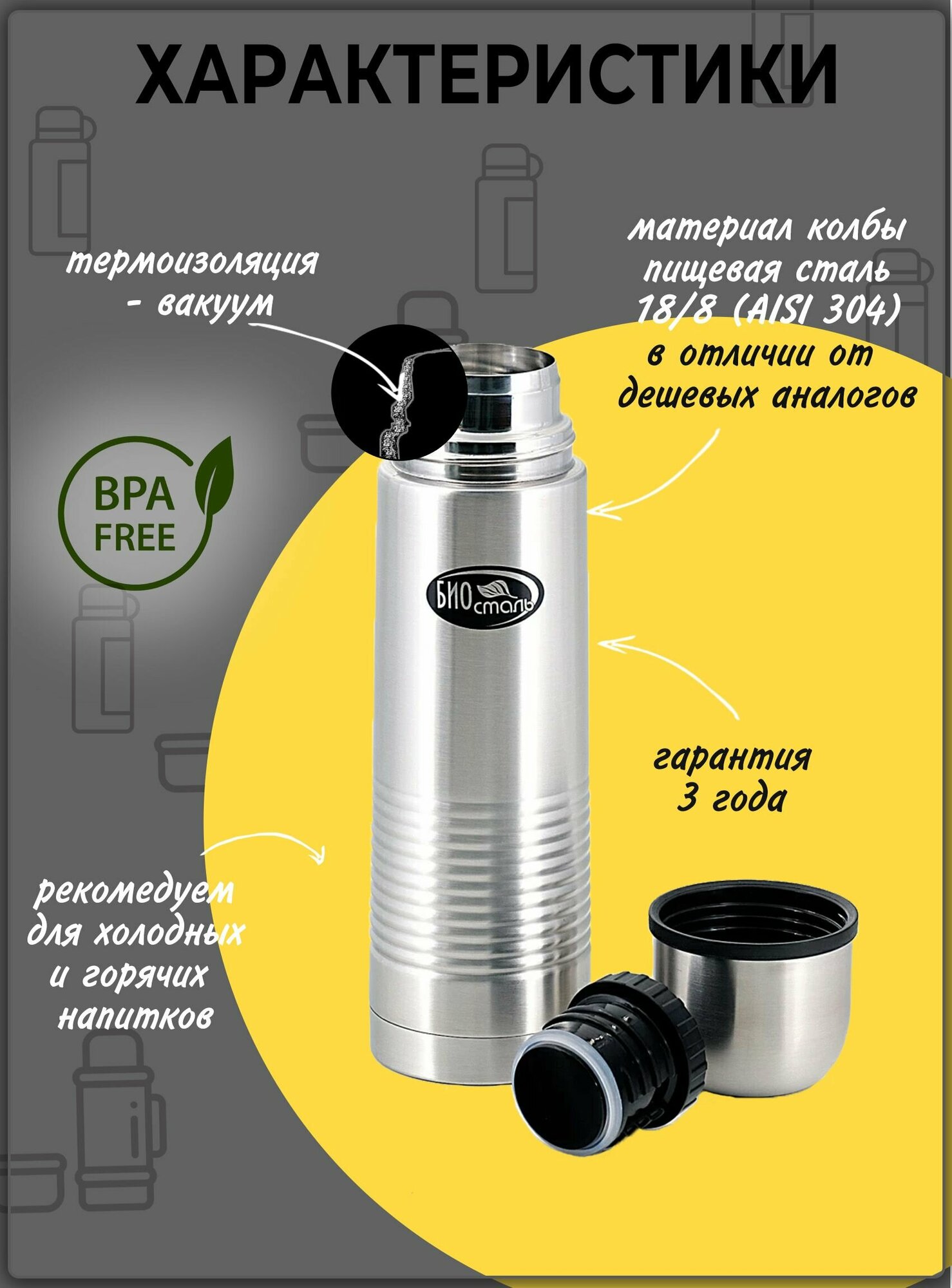 ХАРАКТЕРИСТИКИ

термоизоляция - вакуум

материал колбы пищевая сталь 18/8 (AISI 304) в отличии от дешевых аналогов

BPA FREE

БИО сталь

гарантия 3 года

рекомедуем для холодных и горячих напитков