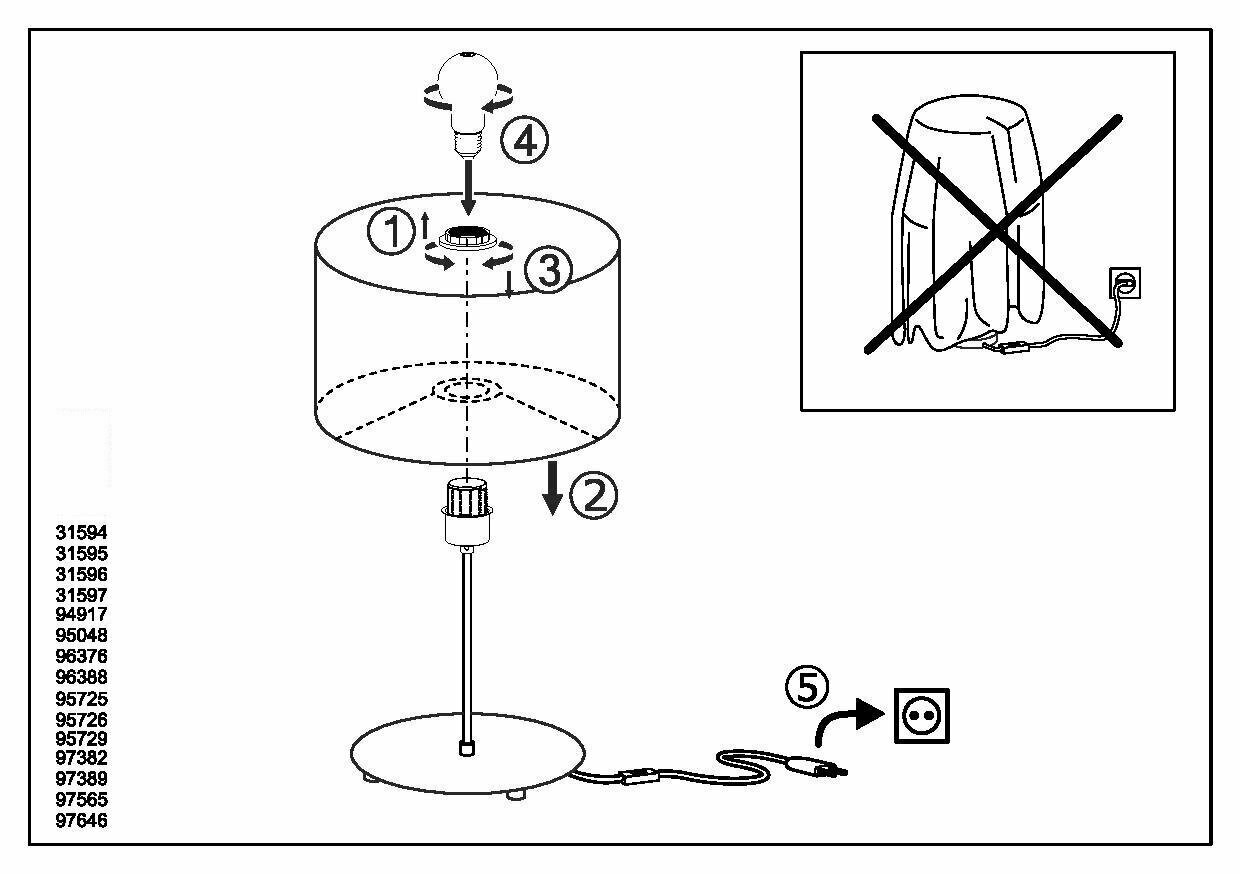 ④
①
③
②
⑤

31594
31595
31596
31597
94917
95048
96376
96388
95725
95726
95729
97382
97389
97565
97646