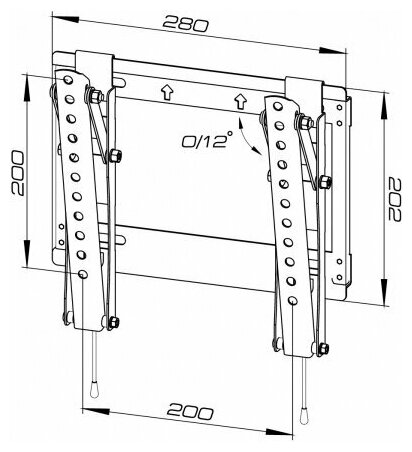 280

200

0/12°

202

200